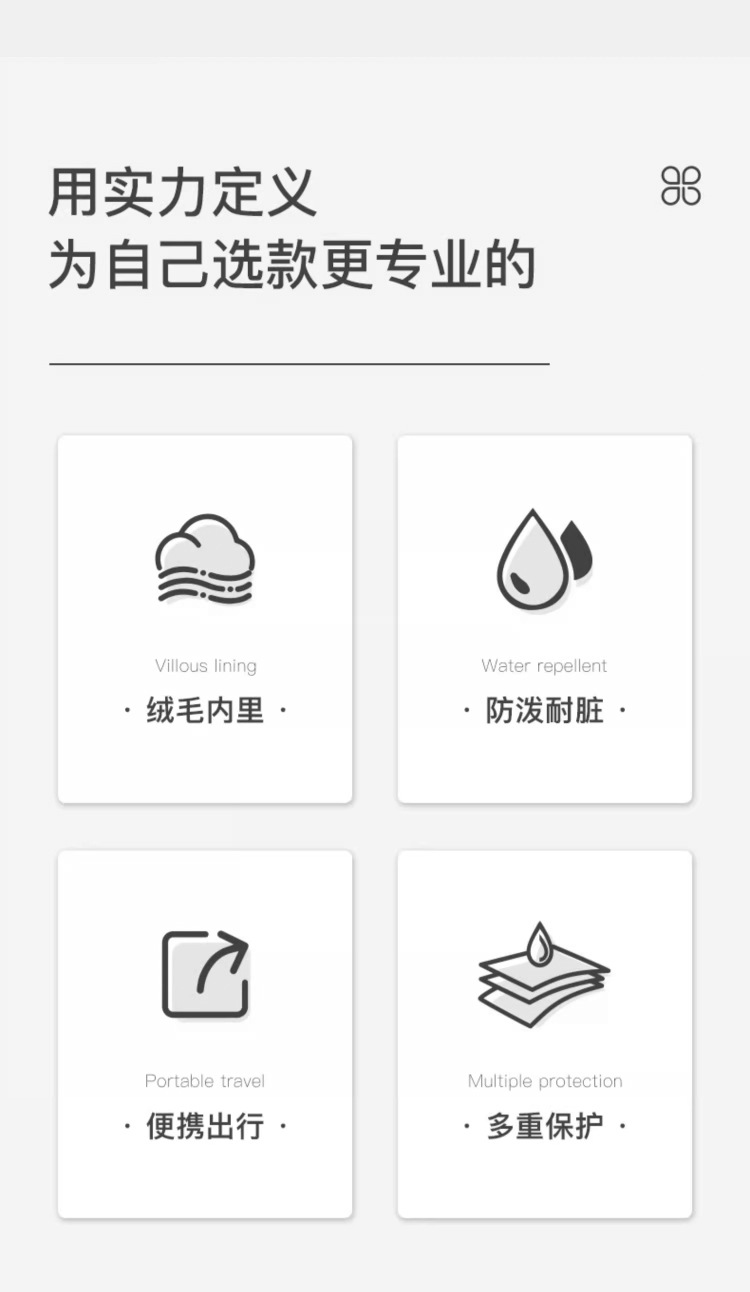 用实力定义
为自己选款更专业的

Villous lining
· 绒毛内里 ·

Water repellent
· 防泼耐脏 ·

Portable travel
· 便携出行 ·

Multiple protection
· 多重保护 ·