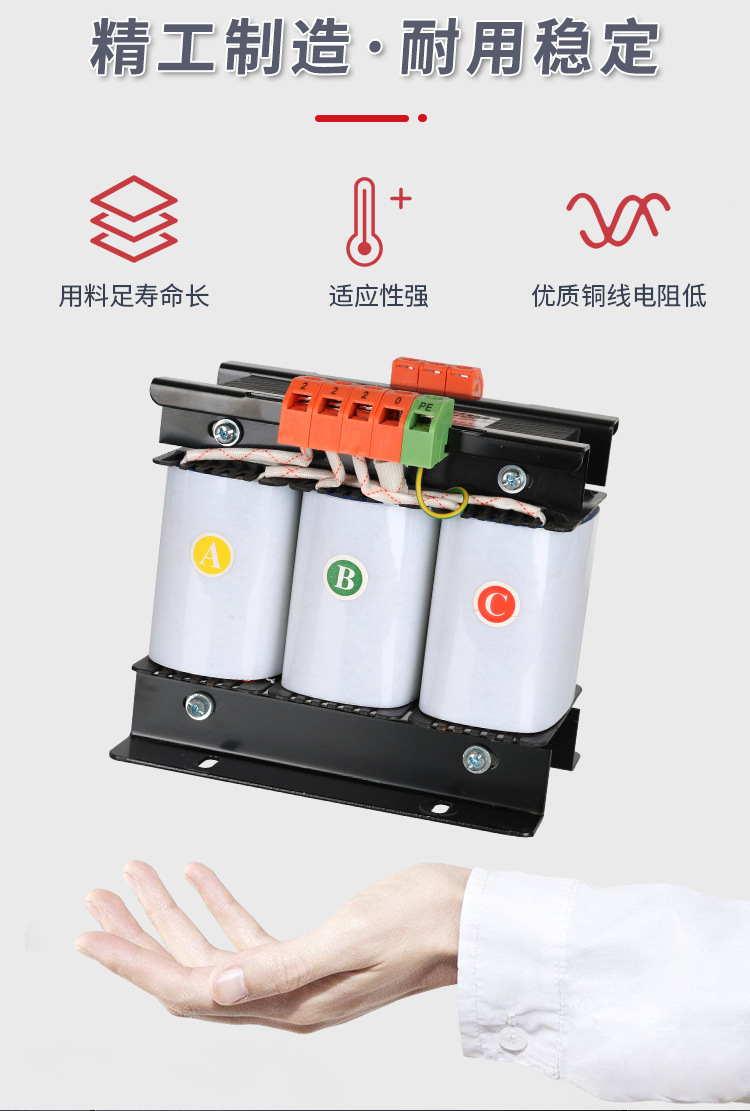 精工制造·耐用稳定

用料足寿命长

适应性强

优质铜线电阻低

2 2 2 0 PE

A

B

C