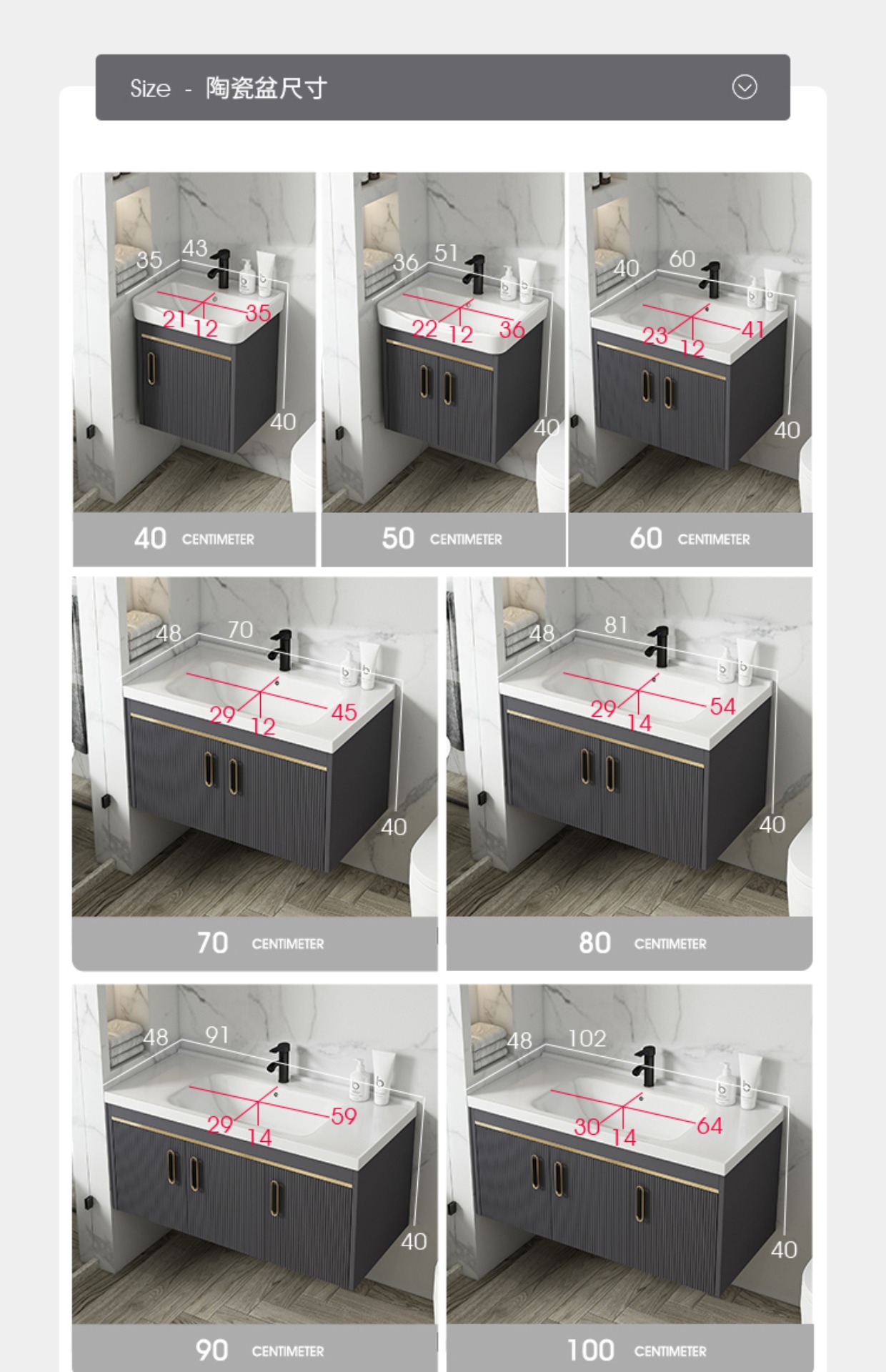 Size - 陶瓷盆尺寸

35 43
21 12 35
40

40 CENTIMETER

36 51
22 12 36
40

50 CENTIMETER

40 60
23 12 41
40

60 CENTIMETER

48 70
29 12 45
40

70 CENTIMETER

48 81
29 14 54
40

80 CENTIMETER

48 91
29 14 59
40

90 CENTIMETER

48 102
30 14 64
40

100 CENTIMETER