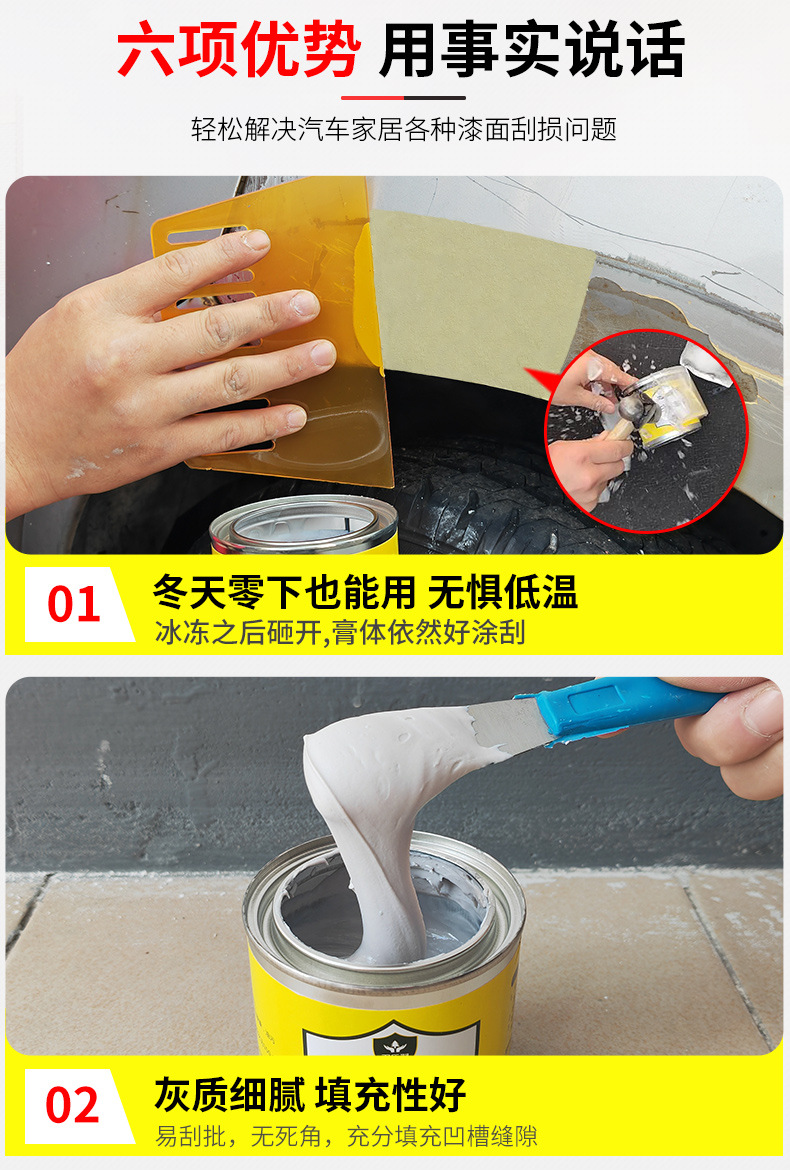 六项优势 用事实说话

轻松解决汽车家居各种漆面刮损问题

01

冬天零下也能用 无惧低温

冰冻之后砸开,膏体依然好涂刮

02

灰质细腻 填充性好

易刮批，无死角，充分填充凹槽缝隙