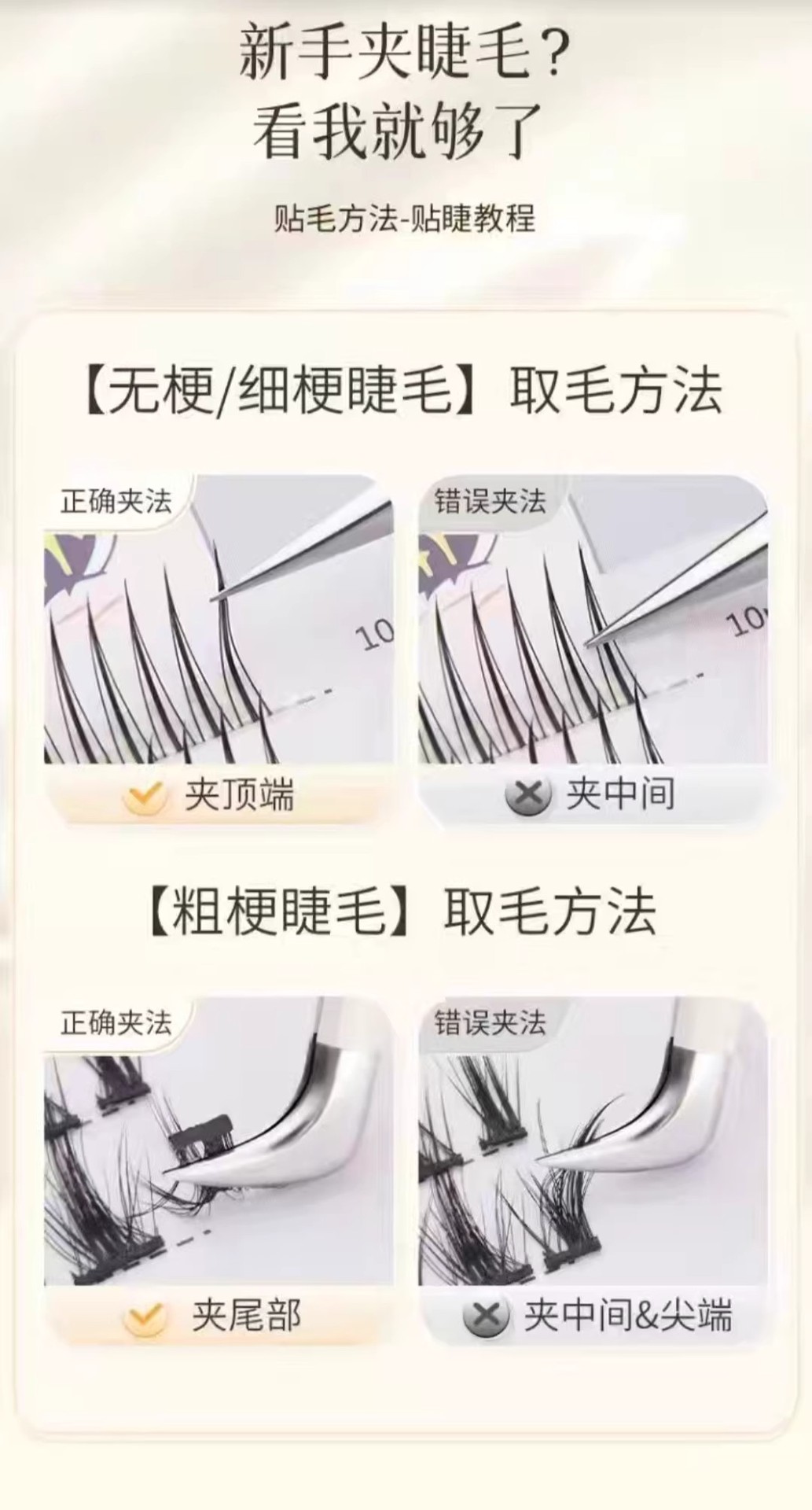 新手夹睫毛？
看我就够了

贴毛方法-贴睫教程

【无梗/细梗睫毛】取毛方法

正确夹法

10

夹顶端

错误夹法

10

夹中间

【粗梗睫毛】取毛方法

正确夹法

夹尾部

错误夹法

夹中间&尖端