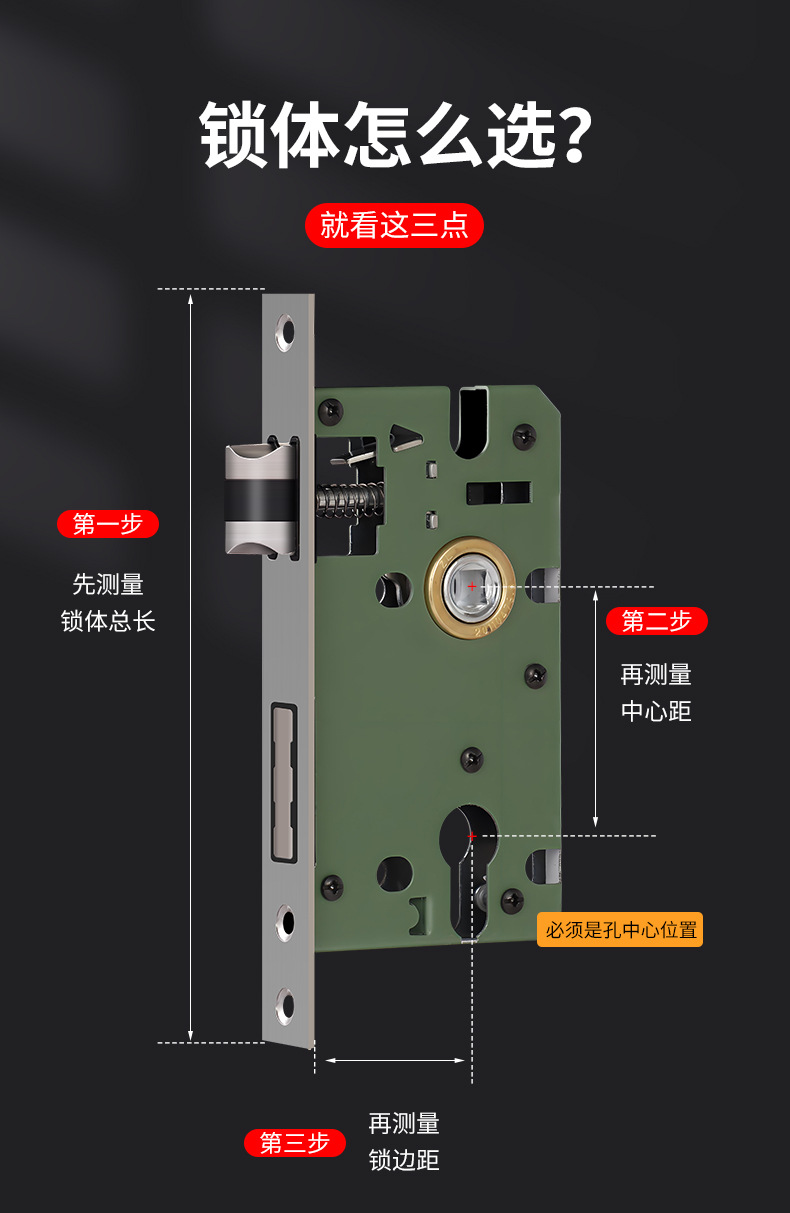 锁体怎么选?

就看这三点

第一步

先测量
锁体总长

第二步

再测量
中心距

必须是孔中心位置

第三步

再测量
锁边距