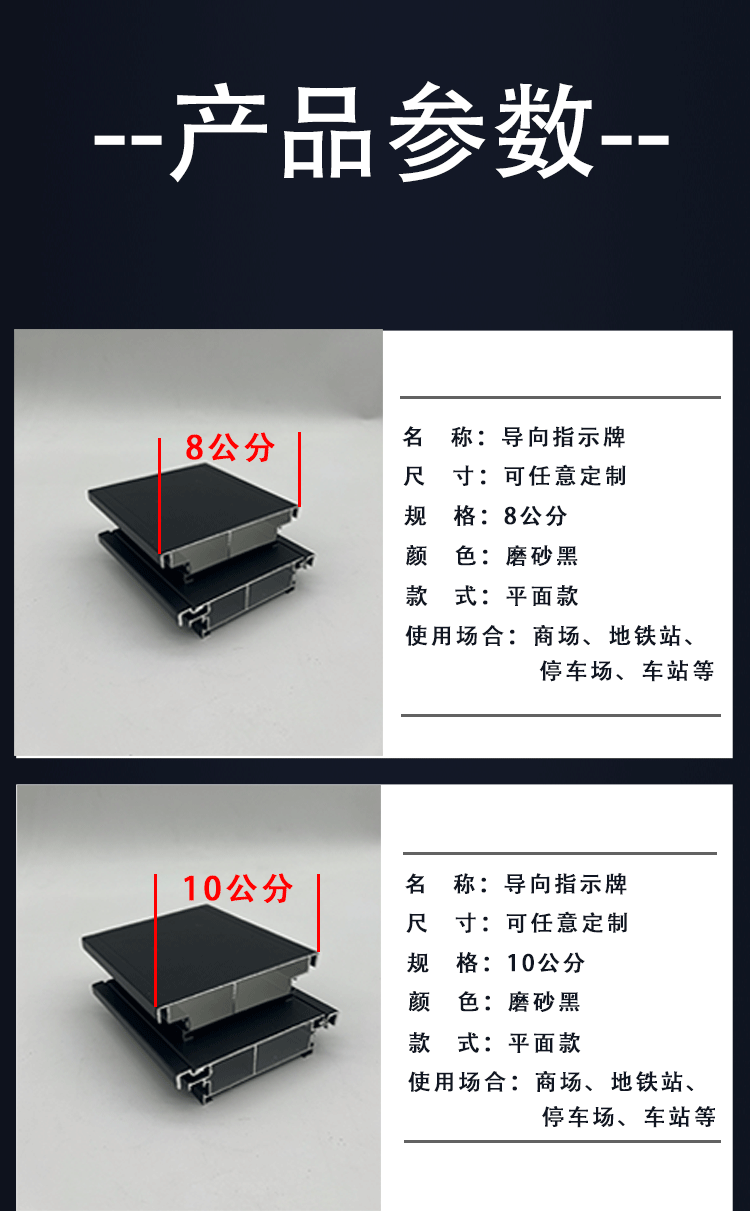 --产品参数--

8公分

名　称：导向指示牌
尺　寸：可任意定制
规　格：8公分
颜　色：磨砂黑
款　式：平面款
使用场合：商场、地铁站、停车场、车站等

10公分

名　称：导向指示牌
尺　寸：可任意定制
规　格：10公分
颜　色：磨砂黑
款　式：平面款
使用场合：商场、地铁站、停车场、车站等