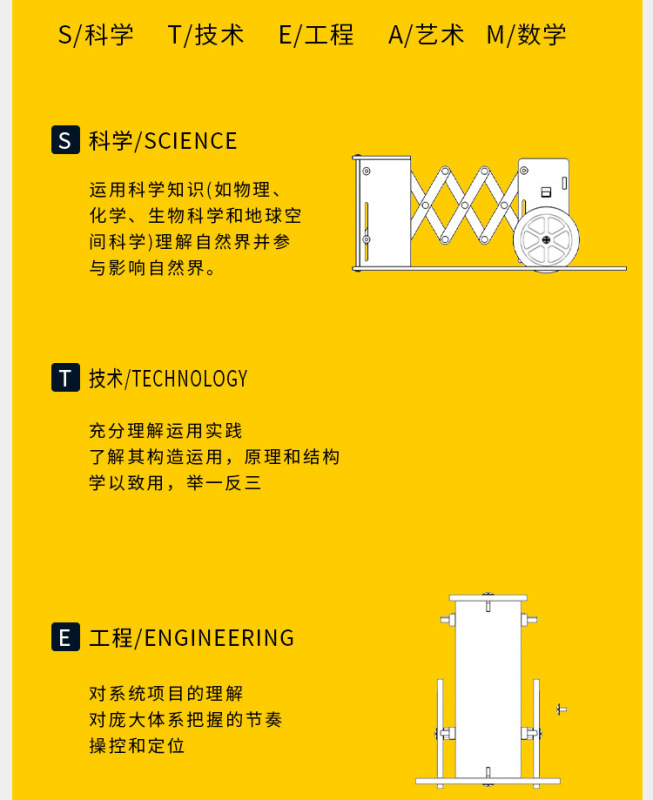 S/科学　T/技术　E/工程　A/艺术　M/数学

S 科学/SCIENCE

运用科学知识(如物理、化学、生物科学和地球空间科学)理解自然界并参与影响自然界。

T 技术/TECHNOLOGY

充分理解运用实践
了解其构造运用，原理和结构
学以致用，举一反三

E 工程/ENGINEERING

对系统项目的理解
对庞大体系把握的节奏
操控和定位