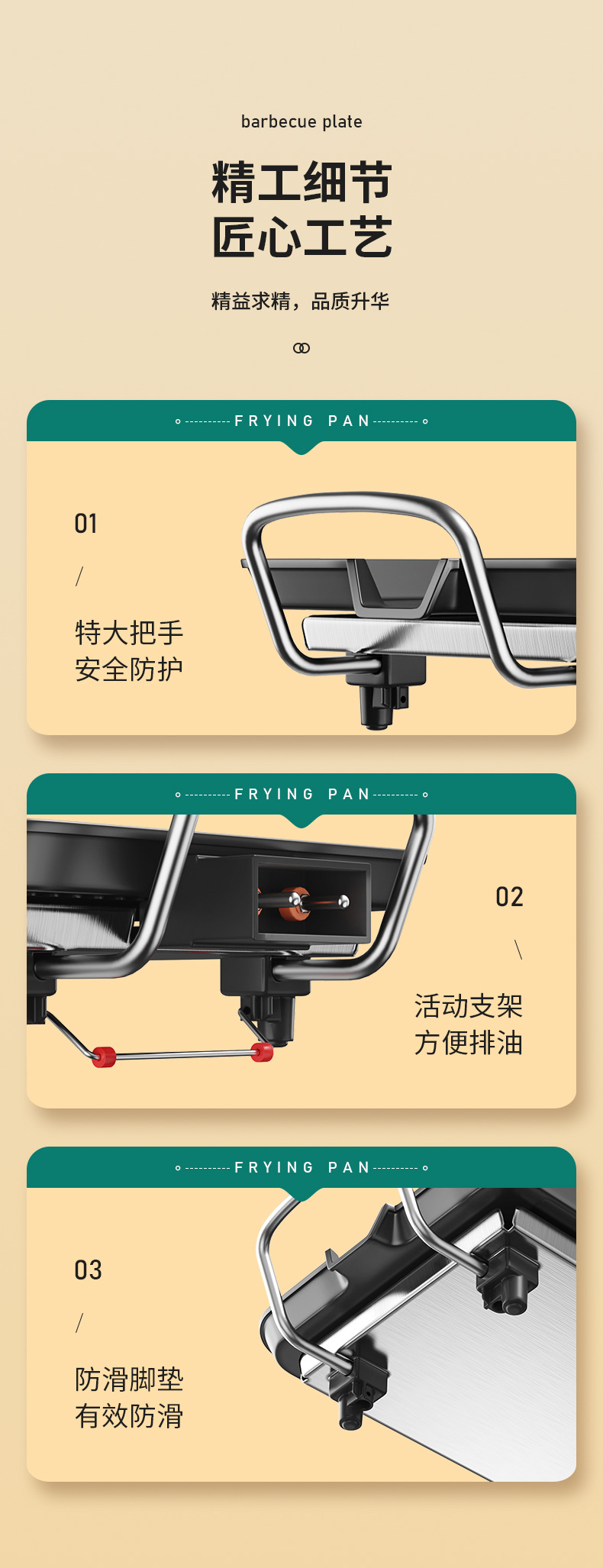 barbecue plate

精工细节
匠心工艺

精益求精，品质升华

FRYING PAN

01

/

特大把手
安全防护

FRYING PAN

02

\

活动支架
方便排油

FRYING PAN

03

/

防滑脚垫
有效防滑