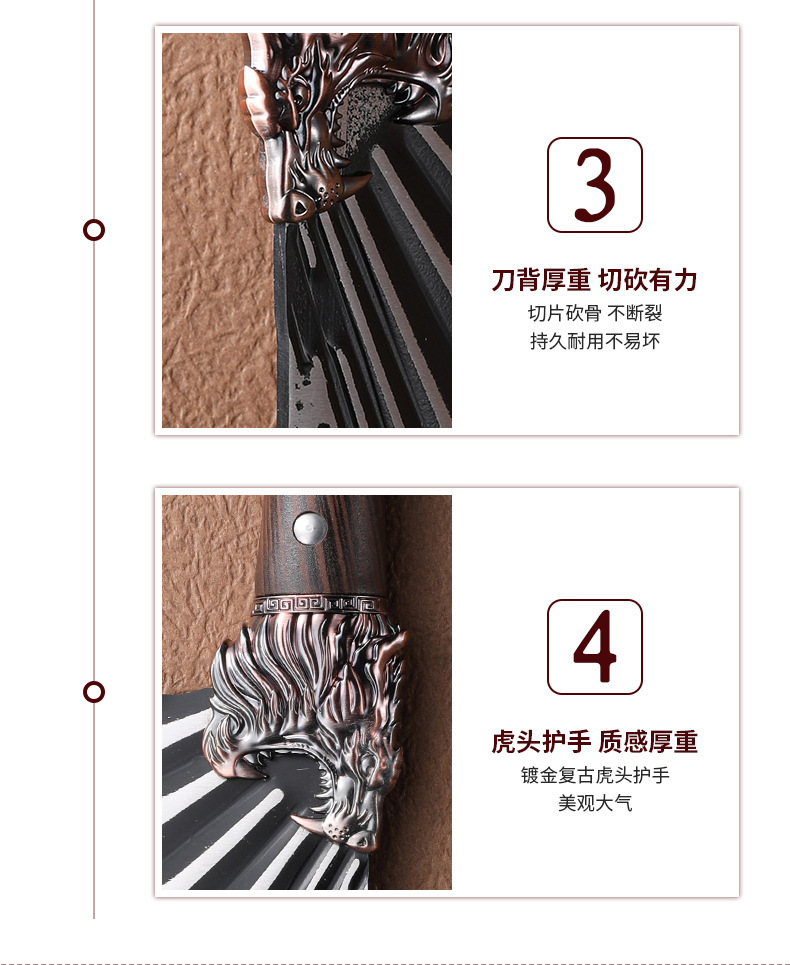 3

刀背厚重 切砍有力

切片砍骨 不断裂
持久耐用不易坏

4

虎头护手 质感厚重

镀金复古虎头护手
美观大气