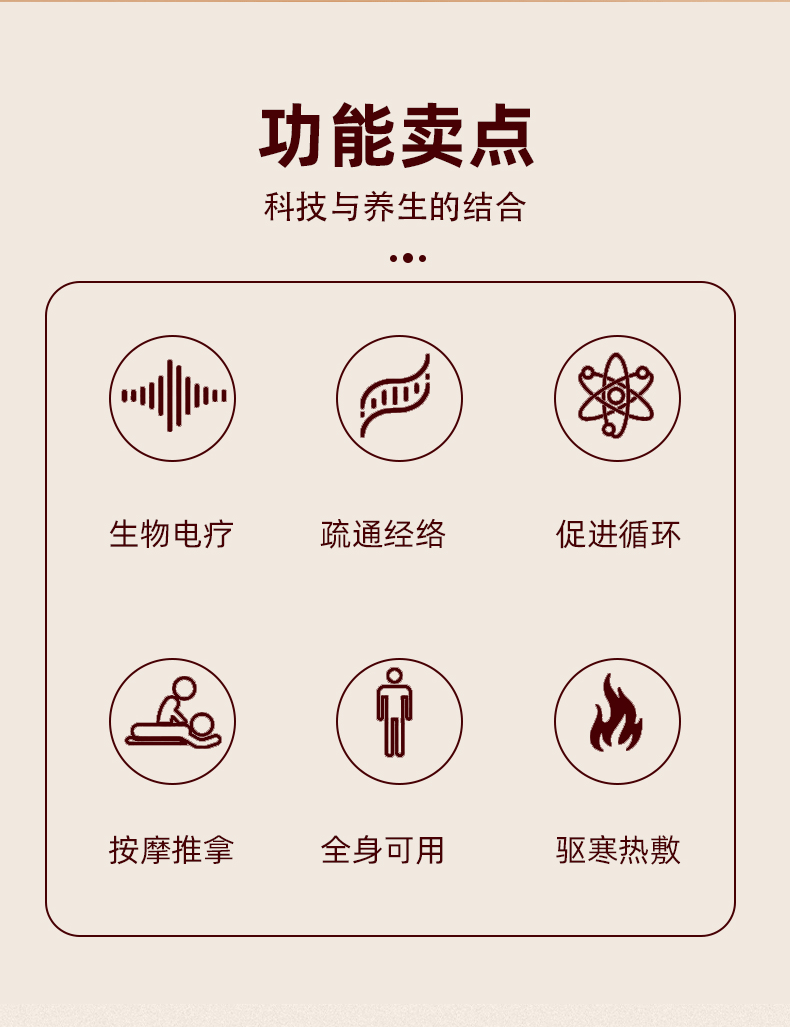 功能卖点

科技与养生的结合

生物电疗

疏通经络

促进循环

按摩推拿

全身可用

驱寒热敷