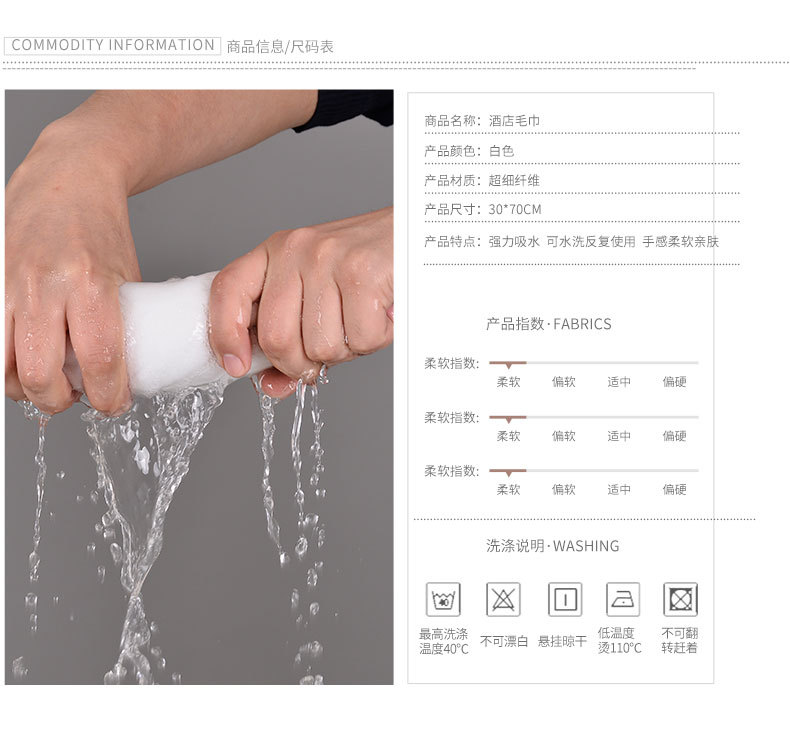 COMMODITY INFORMATION 商品信息/尺码表

商品名称：酒店毛巾

产品颜色：白色

产品材质：超细纤维

产品尺寸：30*70CM

产品特点：强力吸水 可水洗反复使用 手感柔软亲肤

产品指数·FABRICS

柔软指数：
柔软 偏软 适中 偏硬

柔软指数：
柔软 偏软 适中 偏硬

柔软指数：
柔软 偏软 适中 偏硬

洗涤说明·WASHING

40

最高洗涤温度40°C

不可漂白

悬挂晾干

低温度烫110°C

不可翻转赶着