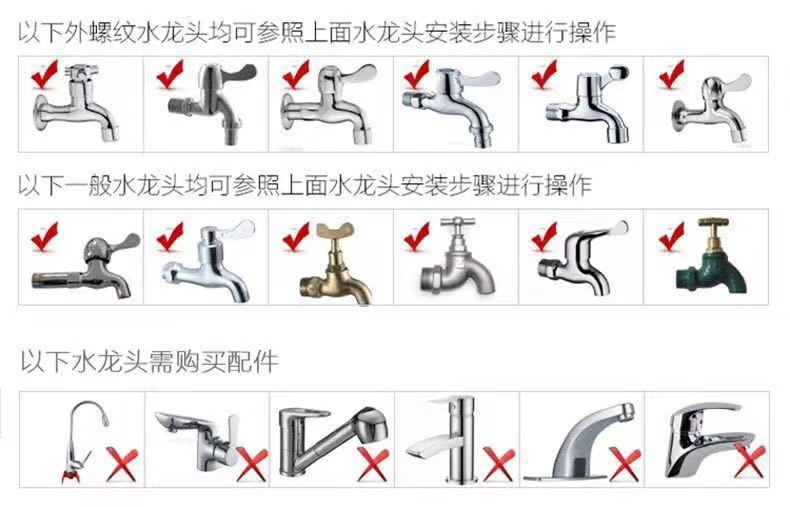 以下外螺纹水龙头均可参照上面水龙头安装步骤进行操作

以下一般水龙头均可参照上面水龙头安装步骤进行操作

以下水龙头需购买配件