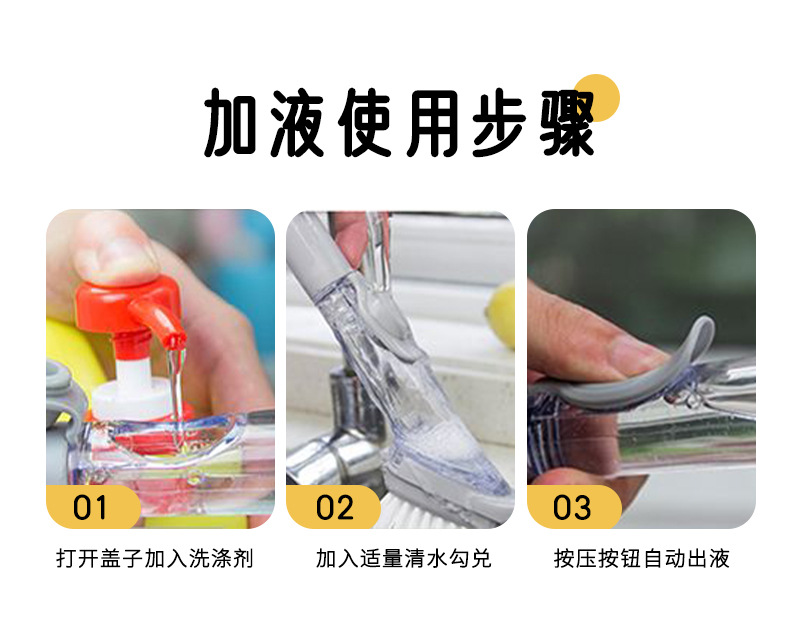 加液使用步骤

01
打开盖子加入洗涤剂

02
加入适量清水勾兑

03
按压按钮自动出液