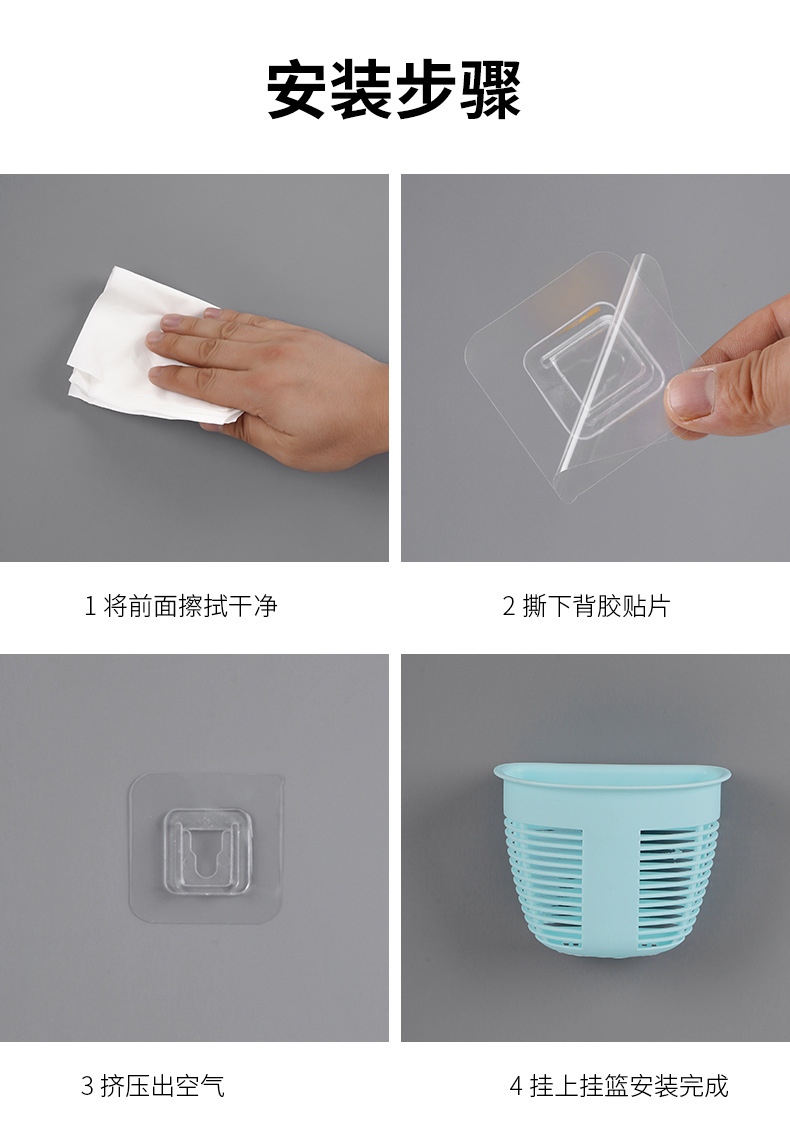 安装步骤

1 将前面擦拭干净

2 撕下背胶贴片

3 挤压出空气

4 挂上挂篮安装完成