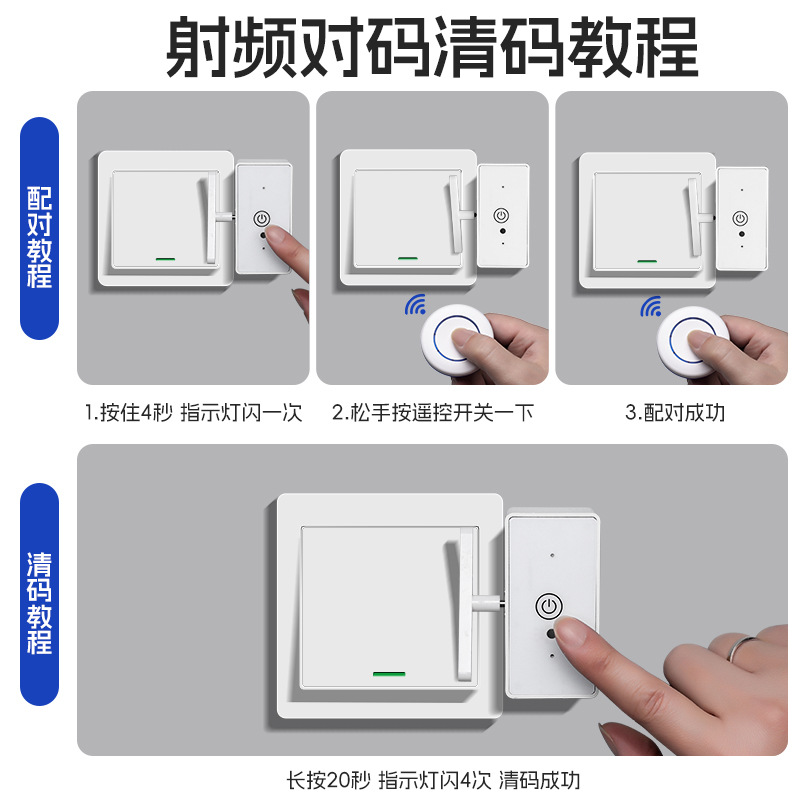 射频对码清码教程

配对教程

1.按住4秒 指示灯闪一次

2.松手按遥控开关一下

3.配对成功

清码教程

长按20秒 指示灯闪4次 清码成功