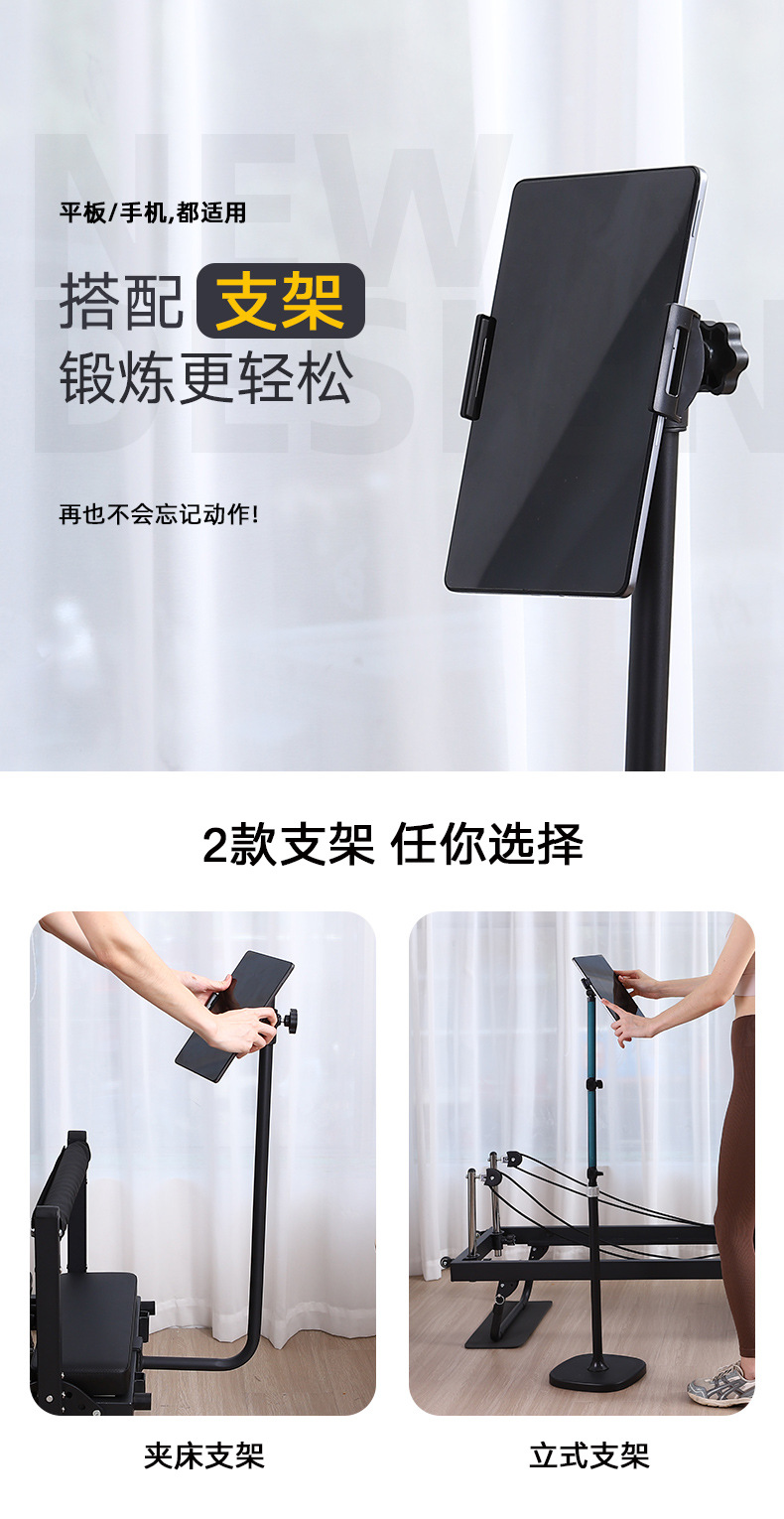 NEW DESIGN

平板/手机,都适用

搭配 支架
锻炼更轻松

再也不会忘记动作!

2款支架 任你选择

夹床支架

立式支架