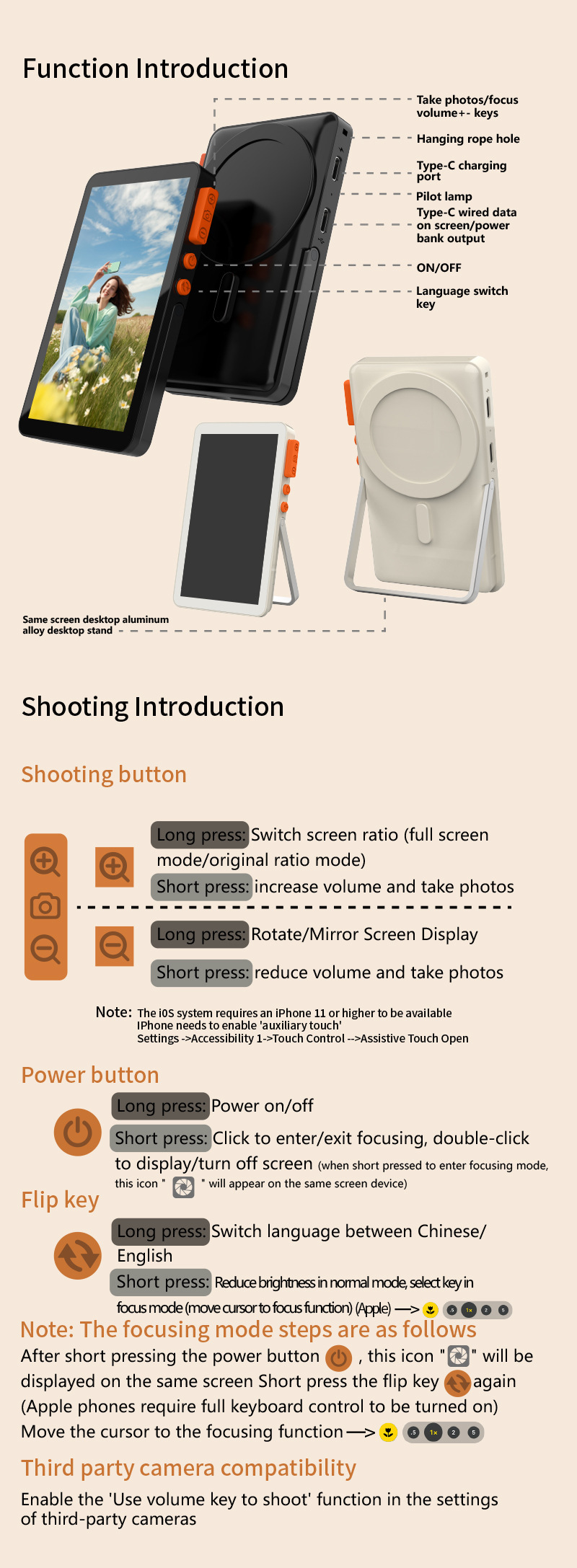 Function Introduction

Take photos/focus volume+- keys

Hanging rope hole

Type-C charging port

Pilot lamp

Type-C wired data on screen/power bank output

ON/OFF

Language switch key

Same screen desktop aluminum alloy desktop stand

Shooting Introduction

Shooting button

Long press: Switch screen ratio (full screen mode/original ratio mode)

Short press: increase volume and take photos

Long press: Rotate/Mirror Screen Display

Short press: reduce volume and take photos

Note: The iOS system requires an iPhone 11 or higher to be available
IPhone needs to enable 'auxiliary touch'
Settings ->Accessibility 1->Touch Control -->Assistive Touch Open

Power button

Long press: Power on/off

Short press: Click to enter/exit focusing, double-click to display/turn off screen (when short pressed to enter focusing mode, this icon " " will appear on the same screen device)

Flip key

Long press: Switch language between Chinese/ English

Short press: Reduce brightness in normal mode, select key in focus mode (move cursor to focus function) (Apple) —> .5 1x 2 5

Note: The focusing mode steps are as follows

After short pressing the power button , this icon " " will be displayed on the same screen Short press the flip key again (Apple phones require full keyboard control to be turned on)
Move the cursor to the focusing function —> .5 1x 2 5

Third party camera compatibility

Enable the 'Use volume key to shoot' function in the settings of third-party cameras