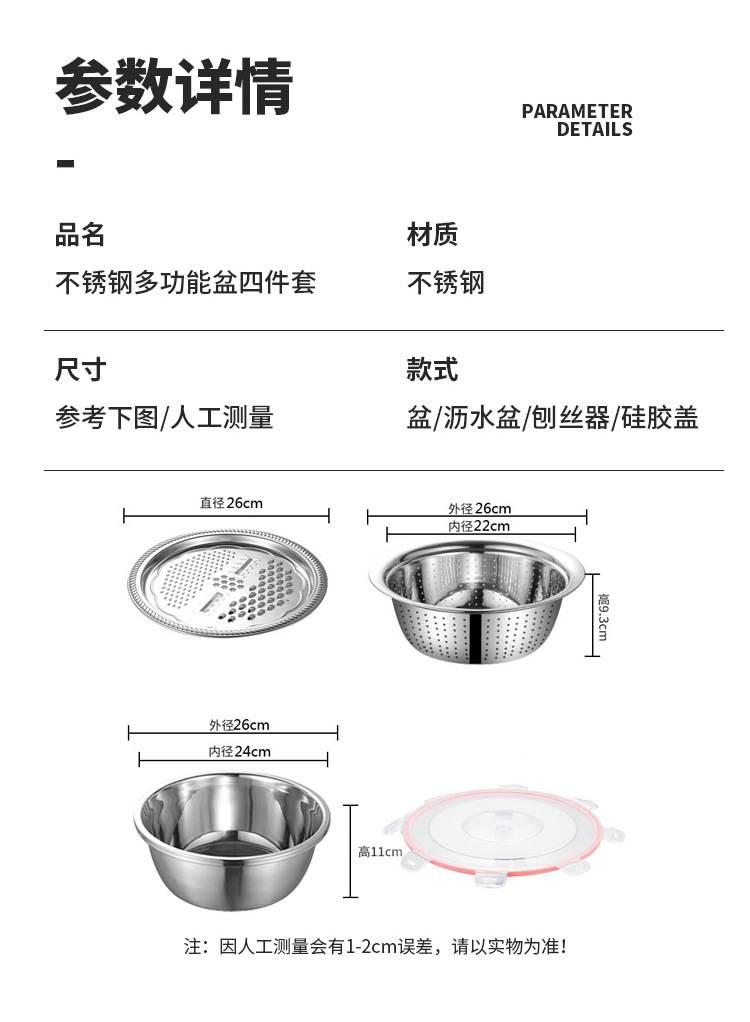 参数详情

PARAMETER DETAILS

品名
不锈钢多功能盆四件套

材质
不锈钢

尺寸
参考下图/人工测量

款式
盆/沥水盆/刨丝器/硅胶盖

直径26cm

外径26cm
内径22cm
高9.3cm

外径26cm
内径24cm
高11cm

注：因人工测量会有1-2cm误差，请以实物为准！