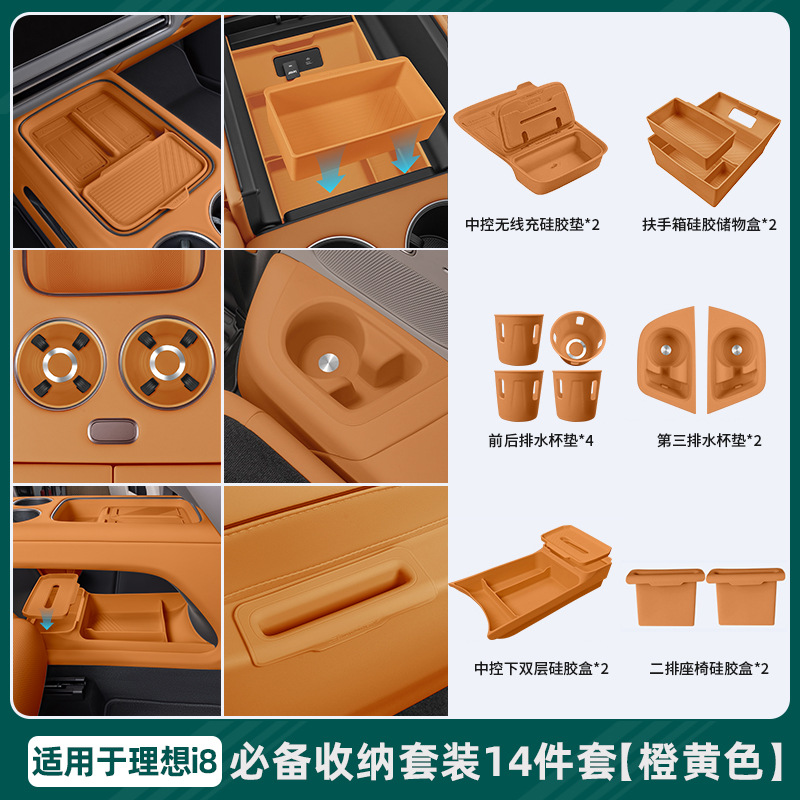 中控无线充硅胶垫*2

扶手箱硅胶储物盒*2

前后排水杯垫*4

第三排水杯垫*2

中控下双层硅胶盒*2

二排座椅硅胶盒*2

适用于理想i8 必备收纳套装14件套【橙黄色】