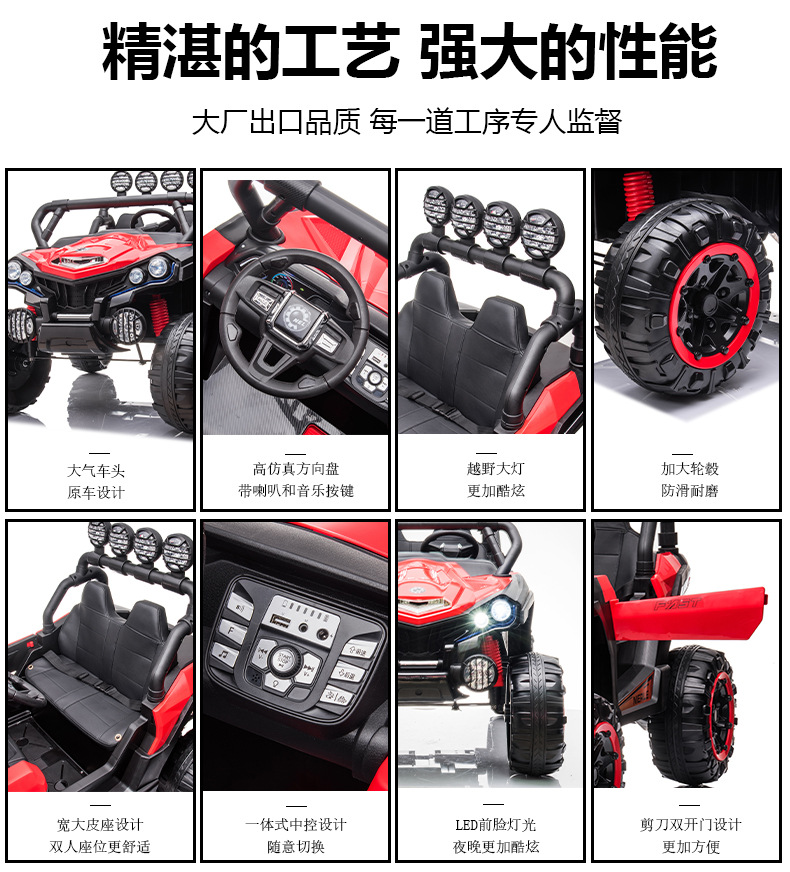 精湛的工艺 强大的性能

大厂出口品质 每一道工序专人监督

大气车头
原车设计

高仿真方向盘
带喇叭和音乐按键

越野大灯
更加酷炫

加大轮毂
防滑耐磨

宽大皮座设计
双人座位更舒适

一体式中控设计
随意切换

LED前脸灯光
夜晚更加酷炫

剪刀双开门设计
更加方便