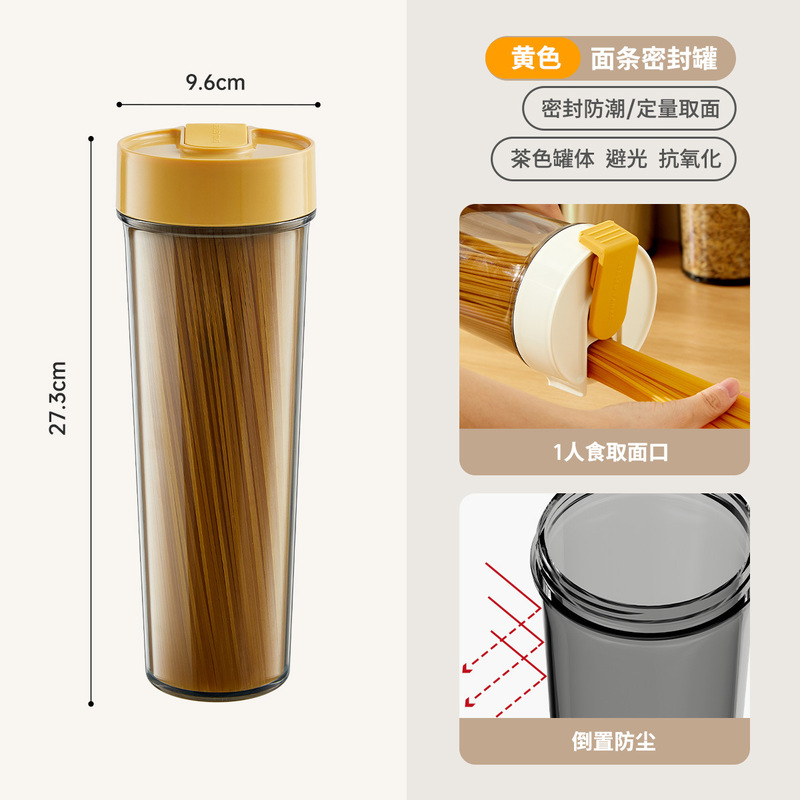 9.6cm

27.3cm

黄色 面条密封罐

密封防潮/定量取面

茶色罐体 避光 抗氧化

1人食取面口

倒置防尘