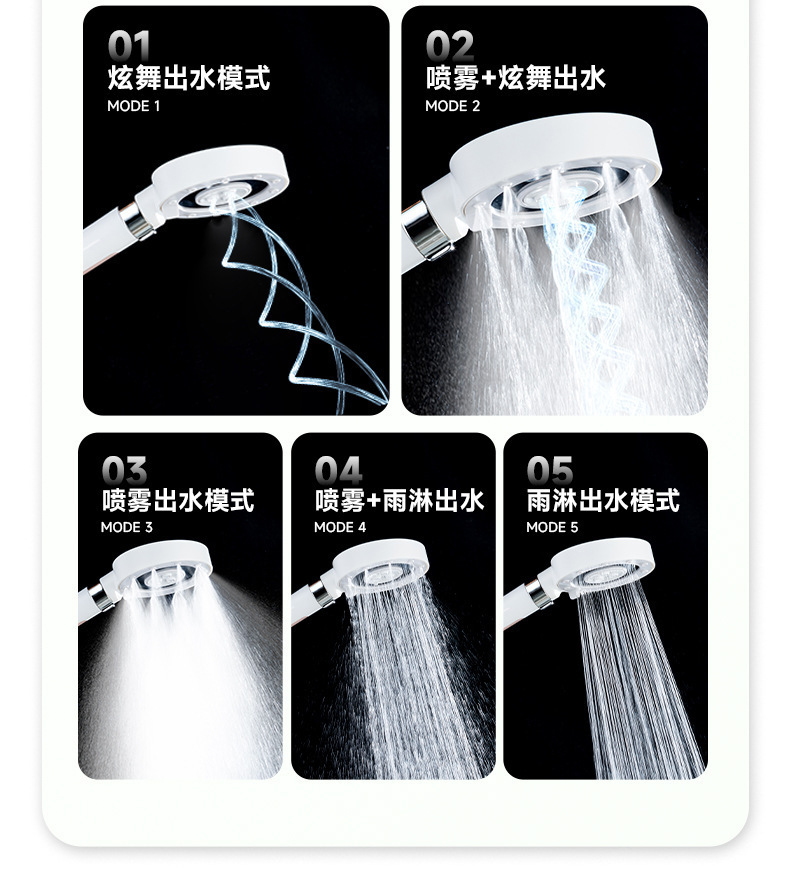 01
炫舞出水模式
MODE 1

02
喷雾+炫舞出水
MODE 2

03
喷雾出水模式
MODE 3

04
喷雾+雨淋出水
MODE 4

05
雨淋出水模式
MODE 5