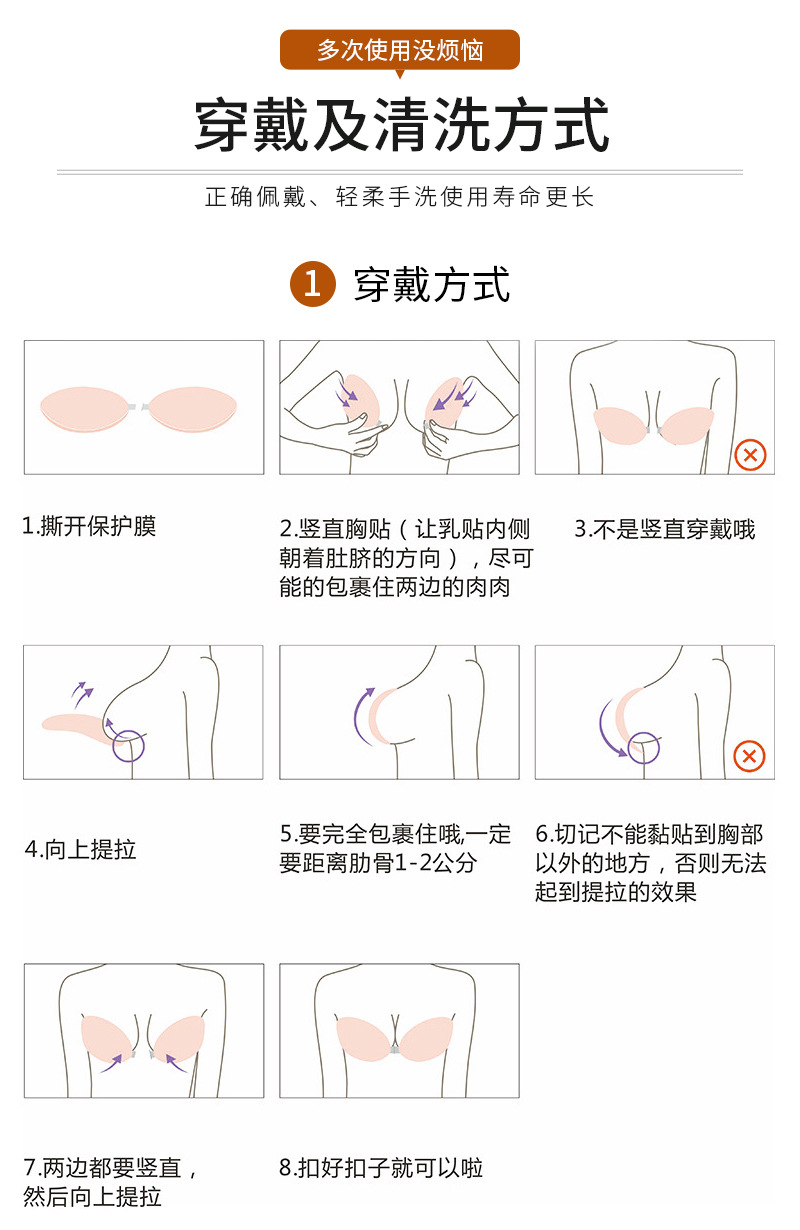 多次使用没烦恼

穿戴及清洗方式

正确佩戴、轻柔手洗使用寿命更长

1 穿戴方式

1.撕开保护膜

2.竖直胸贴（让乳贴内侧朝着肚脐的方向），尽可能的包裹住两边的肉肉

3.不是竖直穿戴哦

4.向上提拉

5.要完全包裹住哦,一定要距离肋骨1-2公分

6.切记不能黏贴到胸部以外的地方，否则无法起到提拉的效果

7.两边都要竖直，然后向上提拉

8.扣好扣子就可以啦