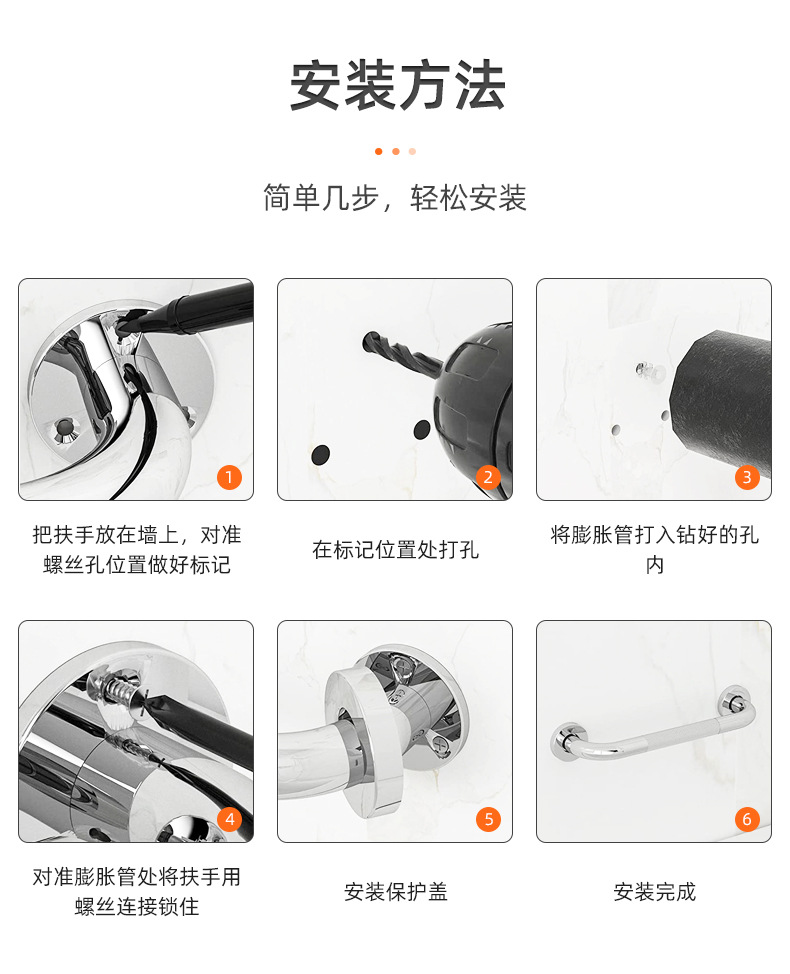 安装方法

简单几步，轻松安装

1

把扶手放在墙上，对准螺丝孔位置做好标记

2

在标记位置处打孔

3

将膨胀管打入钻好的孔内

4

对准膨胀管处将扶手用螺丝连接锁住

5

安装保护盖

6

安装完成