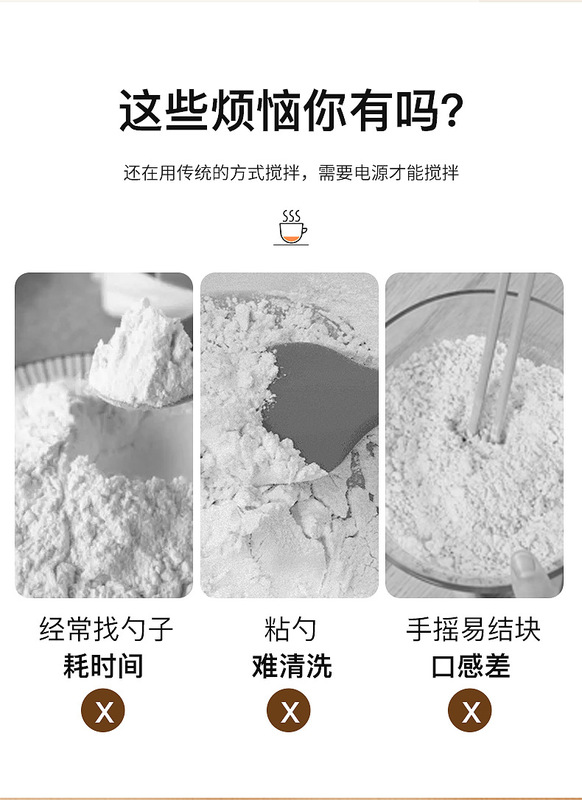 这些烦恼你有吗?

还在用传统的方式搅拌，需要电源才能搅拌

经常找勺子
耗时间
X

粘勺
难清洗
X

手摇易结块
口感差
X