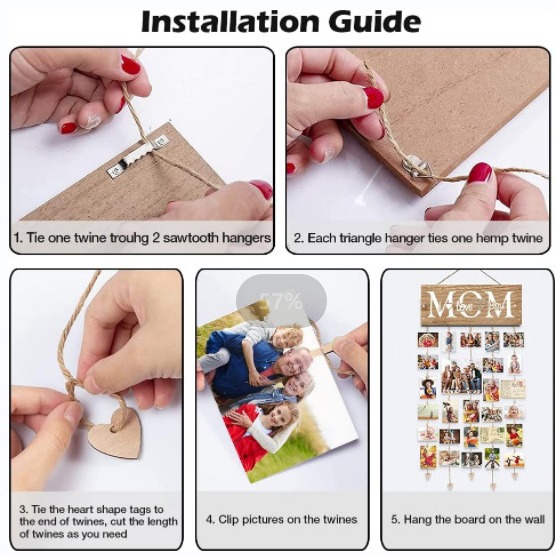 Installation Guide

1. Tie one twine trouhg 2 sawtooth hangers

2. Each triangle hanger ties one hemp twine

3. Tie the heart shape tags to the end of twines, cut the length of twines as you need

57%

4. Clip pictures on the twines

MOM
love you

5. Hang the board on the wall