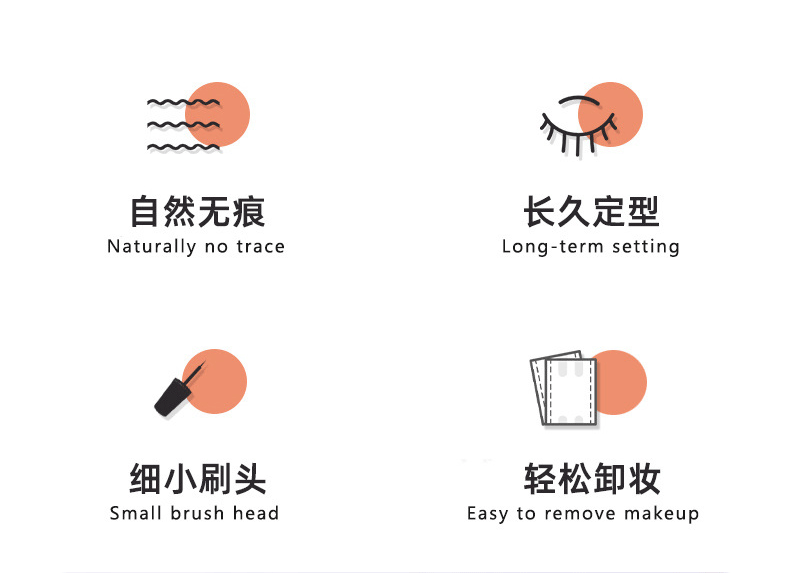 自然无痕
Naturally no trace

长久定型
Long-term setting

细小刷头
Small brush head

轻松卸妆
Easy to remove makeup