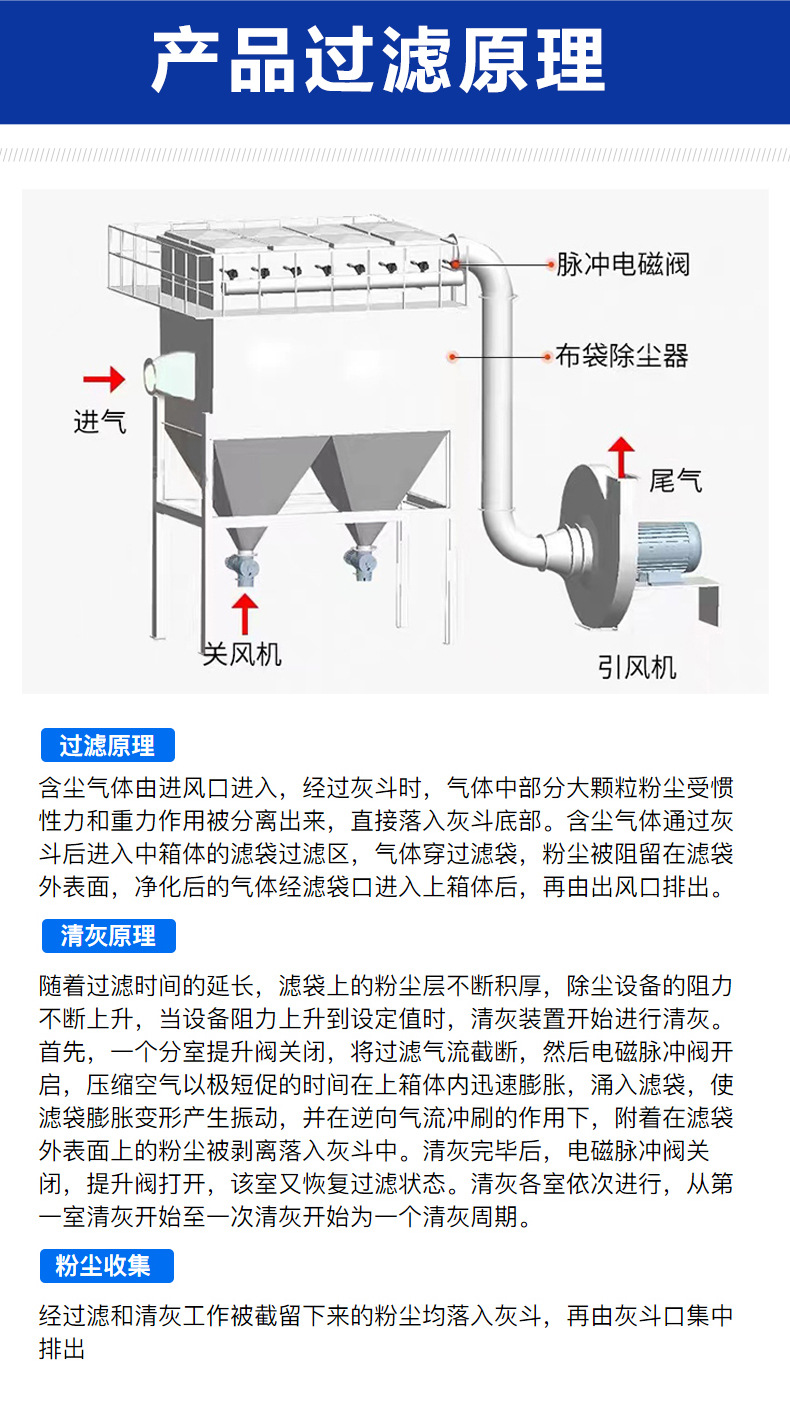 产品过滤原理

脉冲电磁阀
布袋除尘器
进气
尾气
关风机
引风机

过滤原理

含尘气体由进风口进入，经过灰斗时，气体中部分大颗粒粉尘受惯性力和重力作用被分离出来，直接落入灰斗底部。含尘气体通过灰斗后进入中箱体的滤袋过滤区，气体穿过滤袋，粉尘被阻留在滤袋外表面，净化后的气体经滤袋口进入上箱体后，再由出风口排出。

清灰原理

随着过滤时间的延长，滤袋上的粉尘层不断积厚，除尘设备的阻力不断上升，当设备阻力上升到设定值时，清灰装置开始进行清灰。首先，一个分室提升阀关闭，将过滤气流截断，然后电磁脉冲阀开启，压缩空气以极短促的时间在上箱体内迅速膨胀，涌入滤袋，使滤袋膨胀变形产生振动，并在逆向气流冲刷的作用下，附着在滤袋外表面上的粉尘被剥离落入灰斗中。清灰完毕后，电磁脉冲阀关闭，提升阀打开，该室又恢复过滤状态。清灰各室依次进行，从第一室清灰开始至一次清灰开始为一个清灰周期。

粉尘收集

经过滤和清灰工作被截留下来的粉尘均落入灰斗，再由灰斗口集中排出