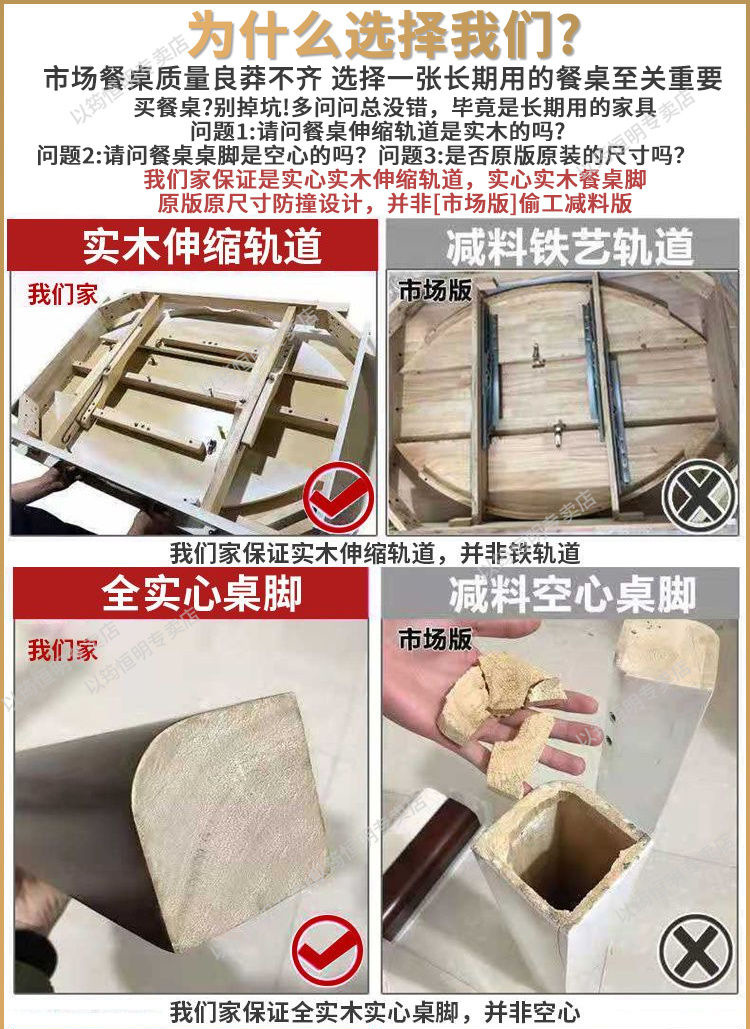 为什么选择我们?

市场餐桌质量良莽不齐 选择一张长期用的餐桌至关重要

买餐桌?别掉坑!多问问总没错，毕竟是长期用的家具

问题1:请问餐桌伸缩轨道是实木的吗?

问题2:请问餐桌桌脚是空心的吗? 问题3:是否原版原装的尺寸吗?

我们家保证是实心实木伸缩轨道，实心实木餐桌脚

原版原尺寸防撞设计，并非[市场版]偷工减料版

实木伸缩轨道

我们家

减料铁艺轨道

市场版

我们家保证实木伸缩轨道，并非铁轨道

全实心桌脚

我们家

减料空心桌脚

市场版

我们家保证全实木实心桌脚，并非空心

以钧恒明专卖店