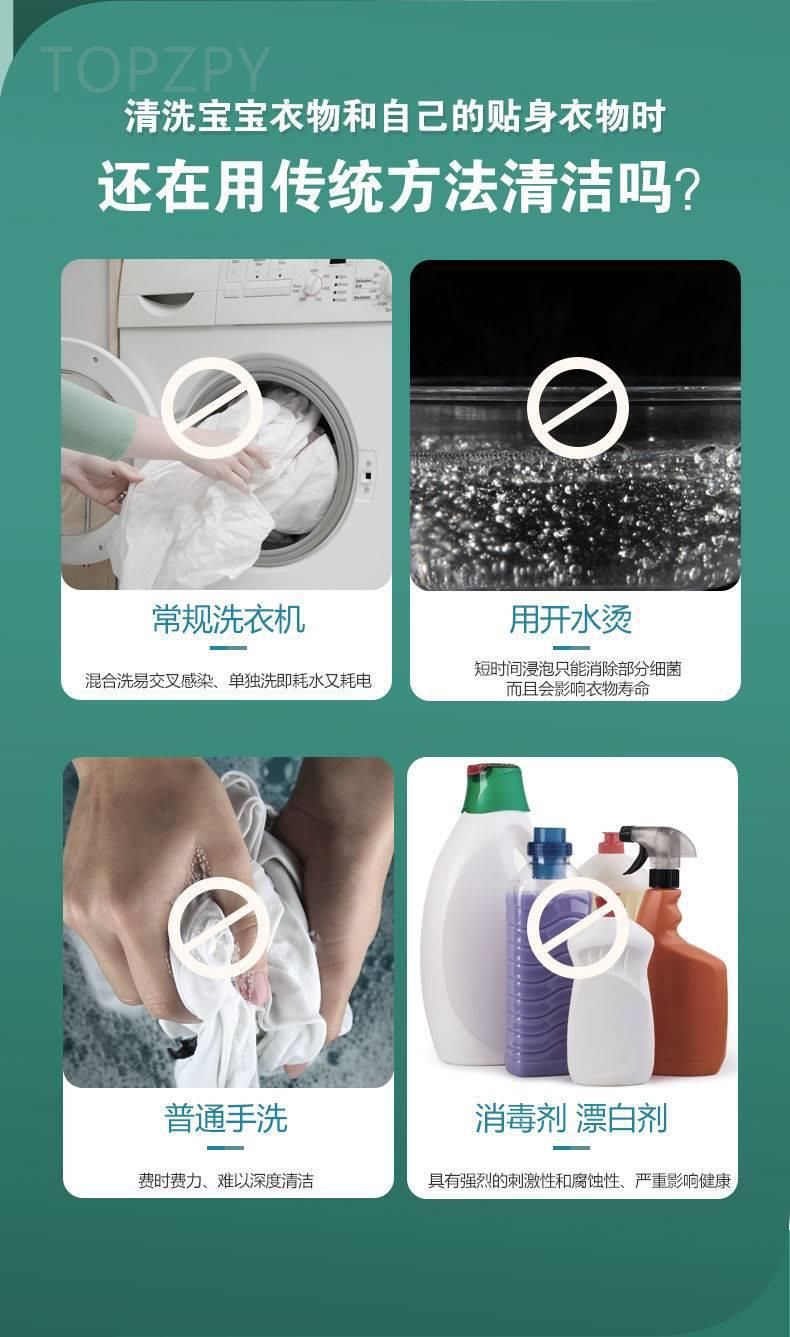 TOPZPY

清洗宝宝衣物和自己的贴身衣物时

还在用传统方法清洁吗？

常规洗衣机

混合洗易交叉感染、单独洗即耗水又耗电

用开水烫

短时间浸泡只能消除部分细菌
而且会影响衣物寿命

普通手洗

费时费力、难以深度清洁

消毒剂 漂白剂

具有强烈的刺激性和腐蚀性、严重影响健康