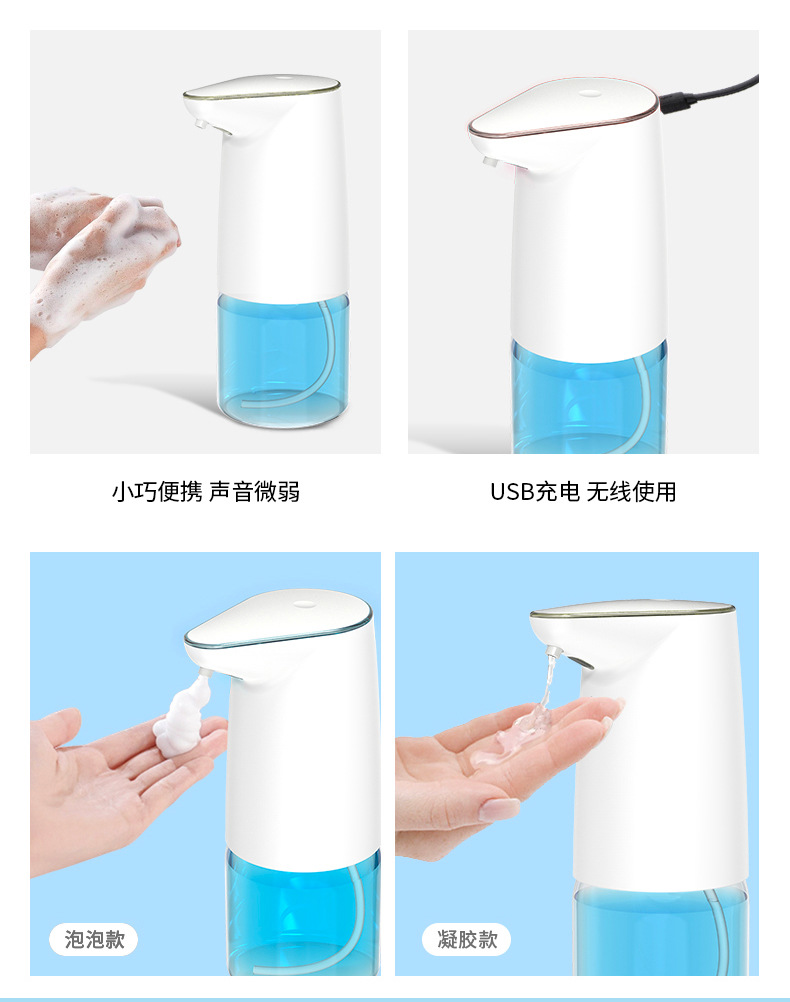 小巧便携 声音微弱

USB充电 无线使用

泡泡款

凝胶款