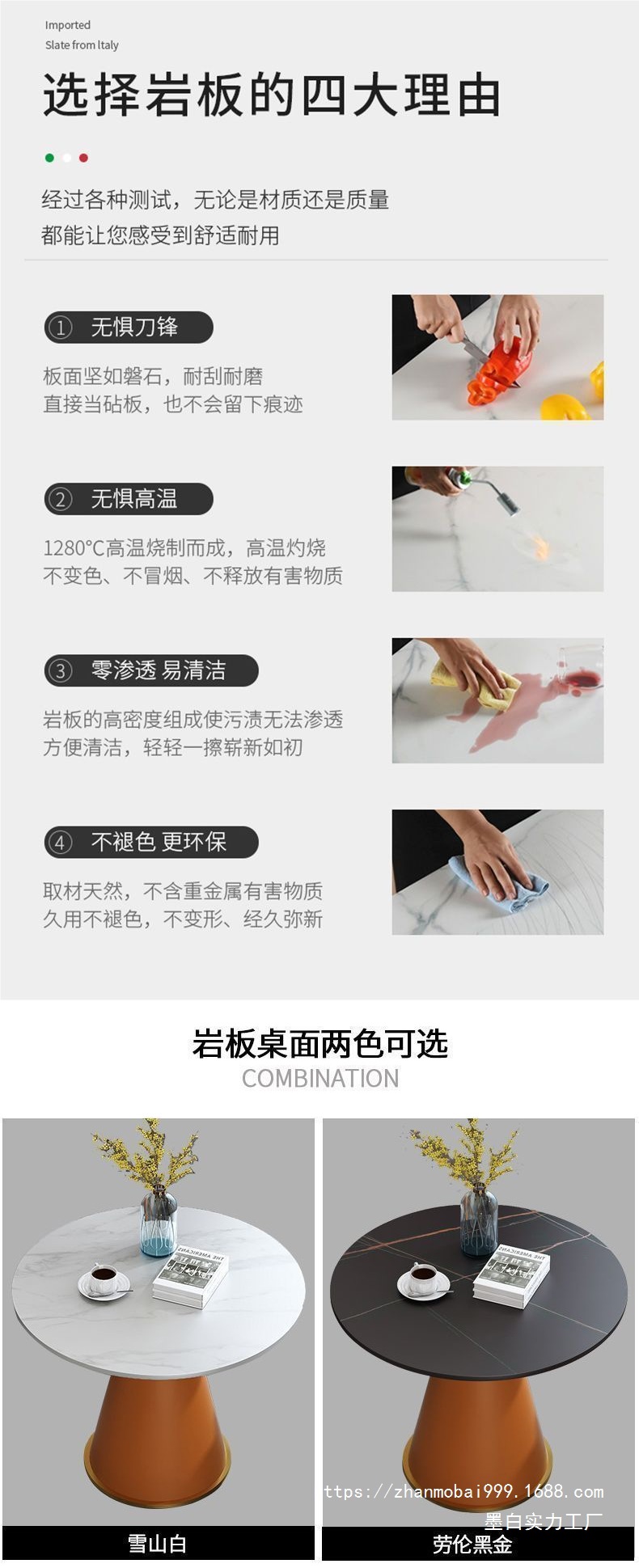 Imported
Slate from Italy

选择岩板的四大理由

经过各种测试，无论是材质还是质量
都能让您感受到舒适耐用

① 无惧刀锋

板面坚如磐石，耐刮耐磨
直接当砧板，也不会留下痕迹

② 无惧高温

1280°C高温烧制而成，高温灼烧
不变色、不冒烟、不释放有害物质

③ 零渗透 易清洁

岩板的高密度组成使污渍无法渗透
方便清洁，轻轻一擦崭新如初

④ 不褪色 更环保

取材天然，不含重金属有害物质
久用不褪色，不变形、经久弥新

岩板桌面两色可选
COMBINATION

THE AMERICANS

THE AMERICANS

https://zhanmobai999.1688.com
墨白实力工厂

雪山白

劳伦黑金