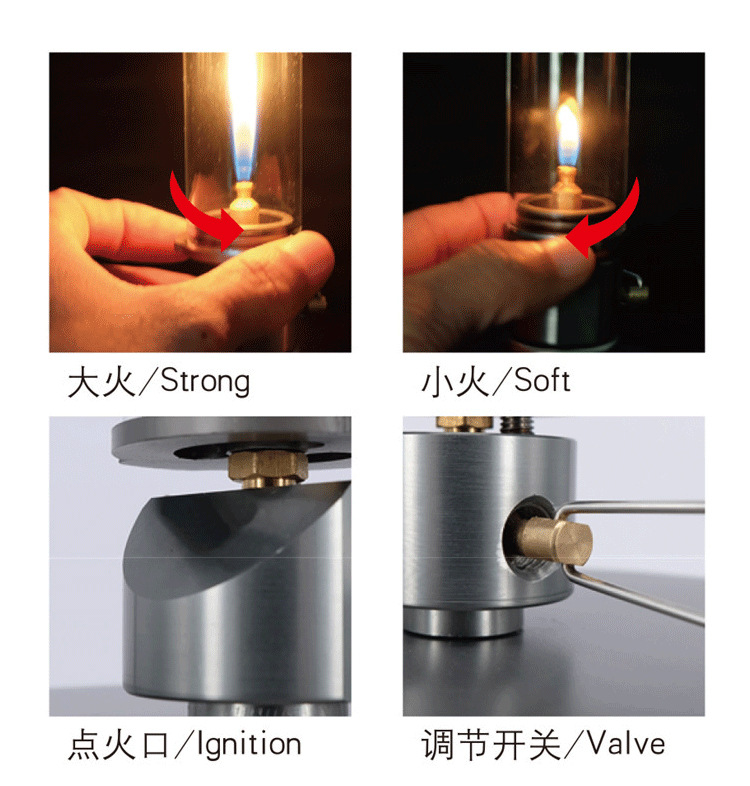 大火/Strong

小火/Soft

点火口/Ignition

调节开关/Valve