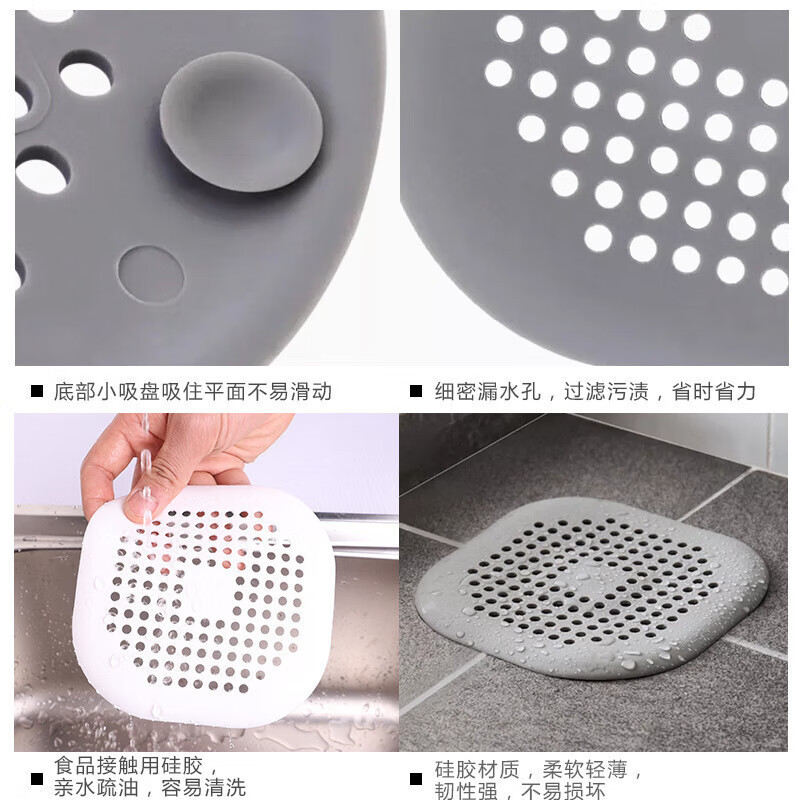 ■ 底部小吸盘吸住平面不易滑动

■ 细密漏水孔，过滤污渍，省时省力

■ 食品接触用硅胶，亲水疏油，容易清洗

■ 硅胶材质，柔软轻薄，韧性强，不易损坏