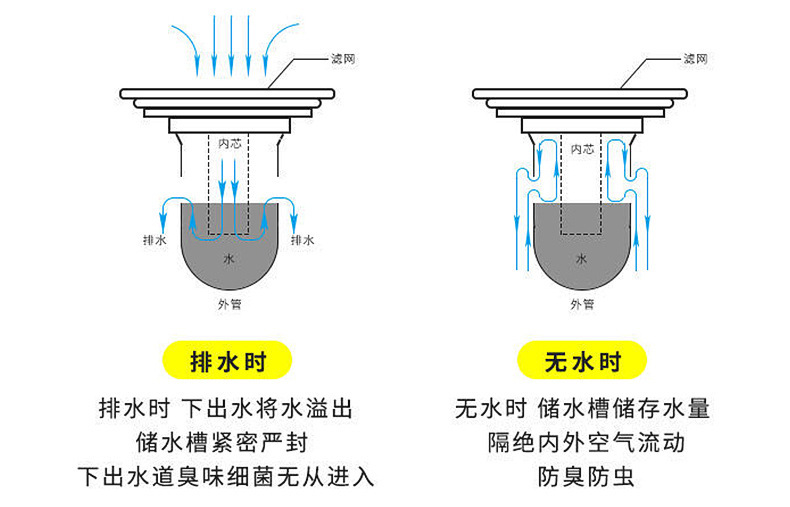 滤网

内芯

排水

排水

水

外管

排水时

排水时 下出水将水溢出
储水槽紧密严封
下出水道臭味细菌无从进入

滤网

内芯

水

外管

无水时

无水时 储水槽储存水量
隔绝内外空气流动
防臭防虫