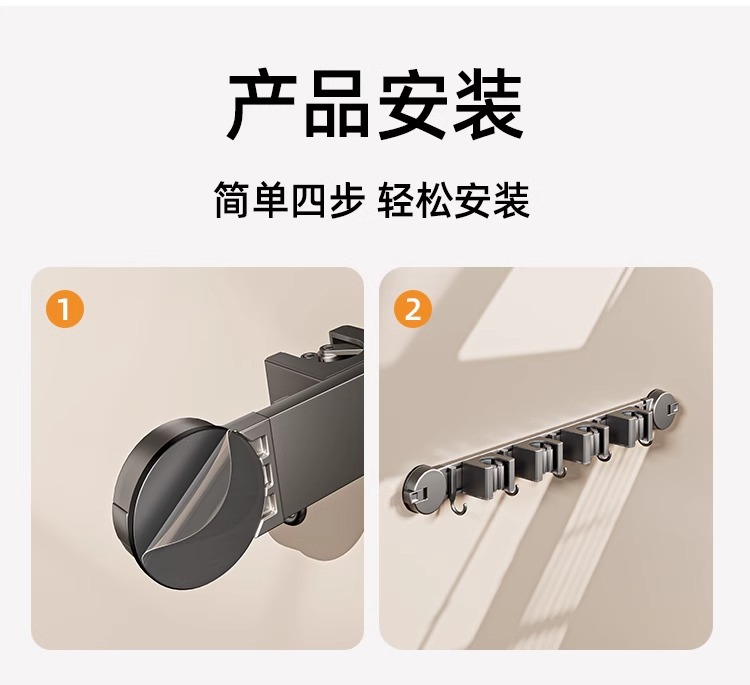 产品安装

简单四步 轻松安装

1

2