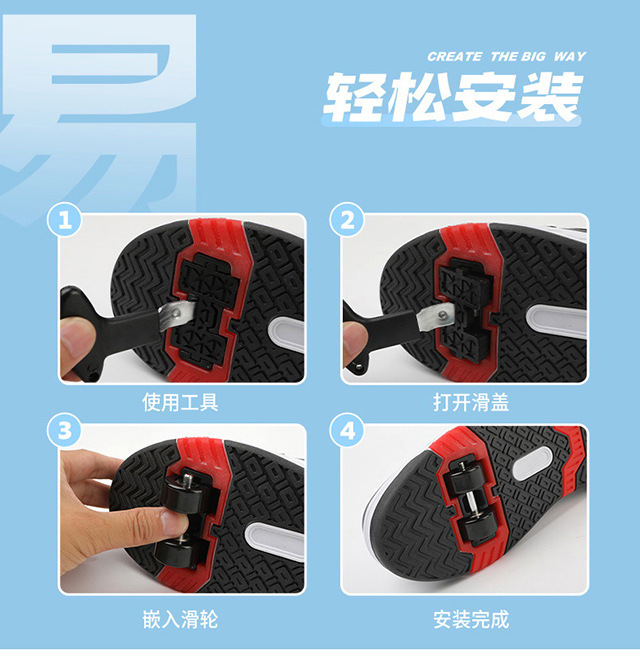 易

CREATE THE BIG WAY

轻松安装

1

使用工具

2

打开滑盖

3

嵌入滑轮

4

安装完成