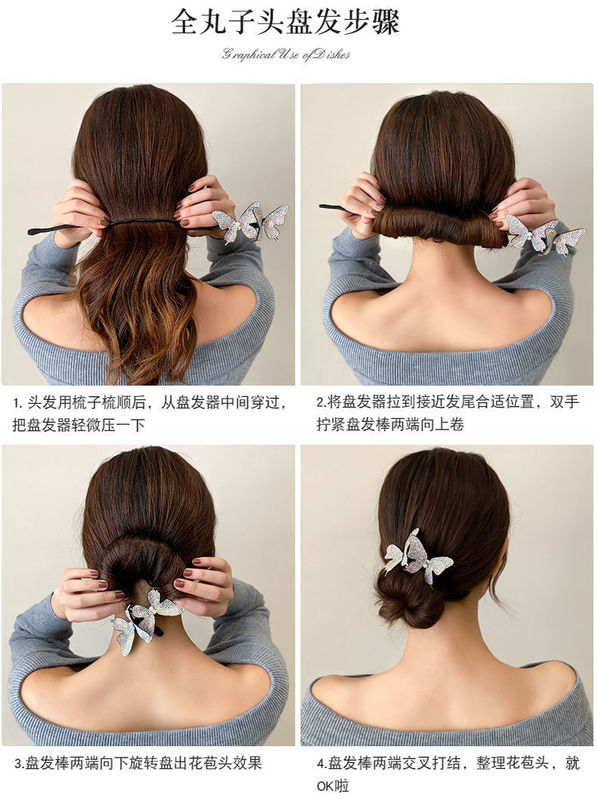 全丸子头盘发步骤

Graphical Use of Dishes

1. 头发用梳子梳顺后，从盘发器中间穿过，把盘发器轻微压一下

2.将盘发器拉到接近发尾合适位置，双手拧紧盘发棒两端向上卷

3.盘发棒两端向下旋转盘出花苞头效果

4.盘发棒两端交叉打结，整理花苞头，就OK啦