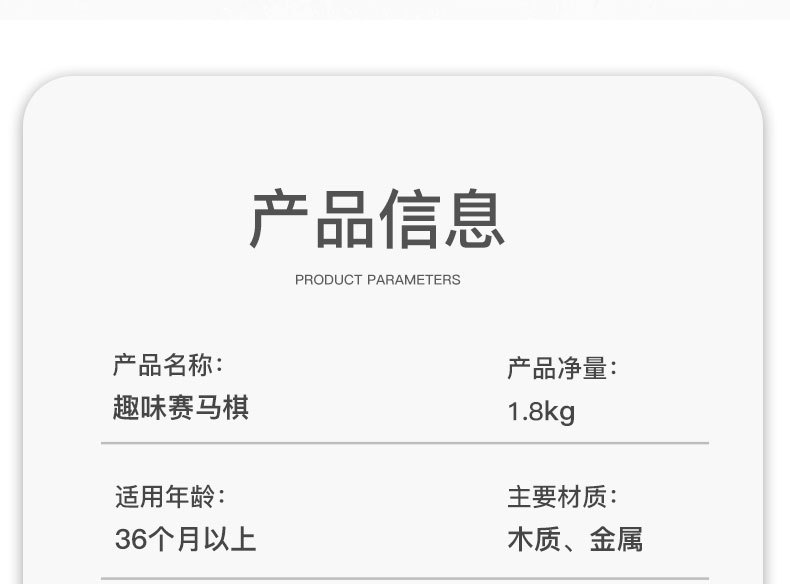 产品信息

PRODUCT PARAMETERS

产品名称:
趣味赛马棋

产品净量:
1.8kg

适用年龄:
36个月以上

主要材质:
木质、金属