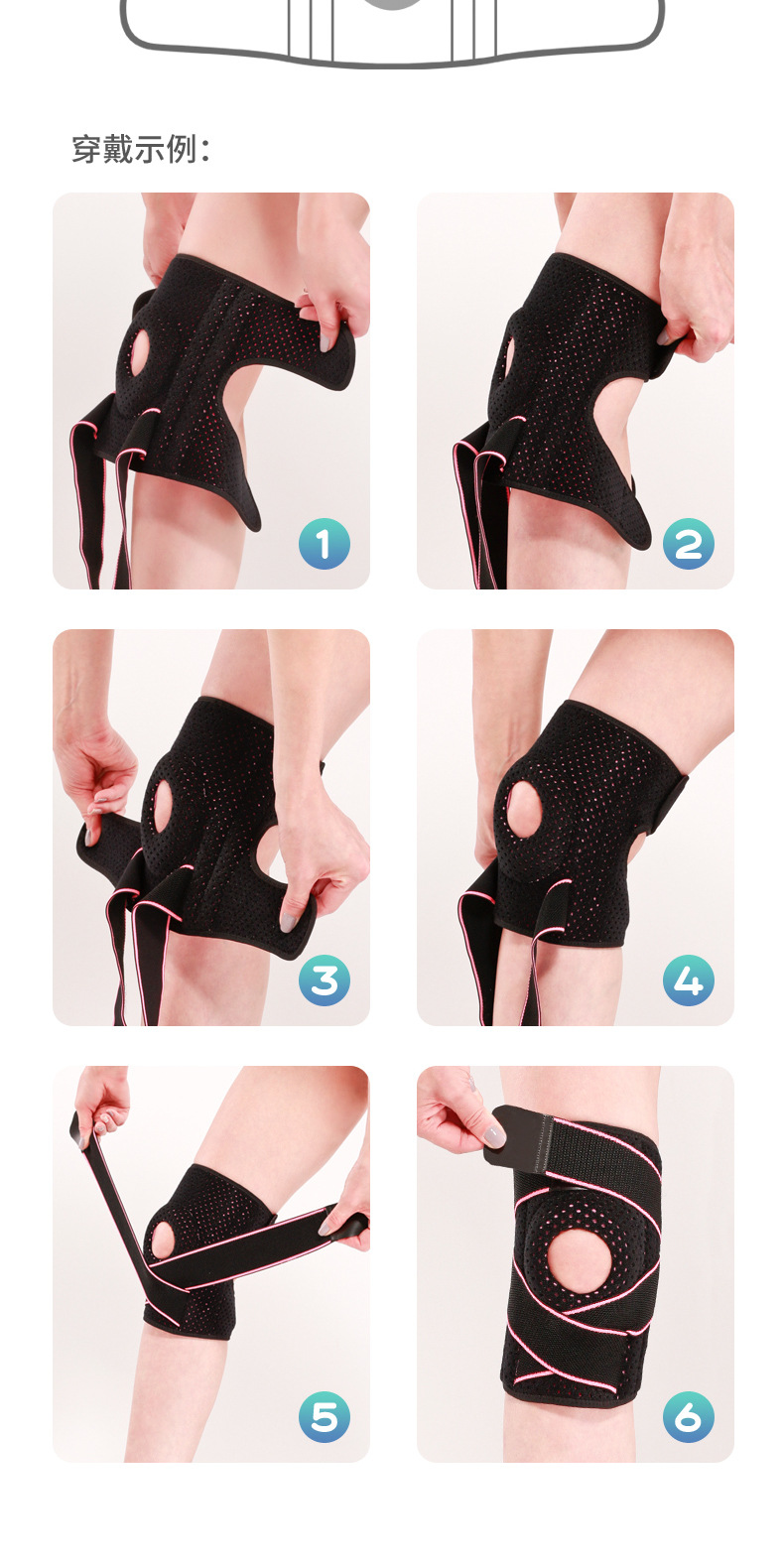 穿戴示例：

1

2

3

4

5

6