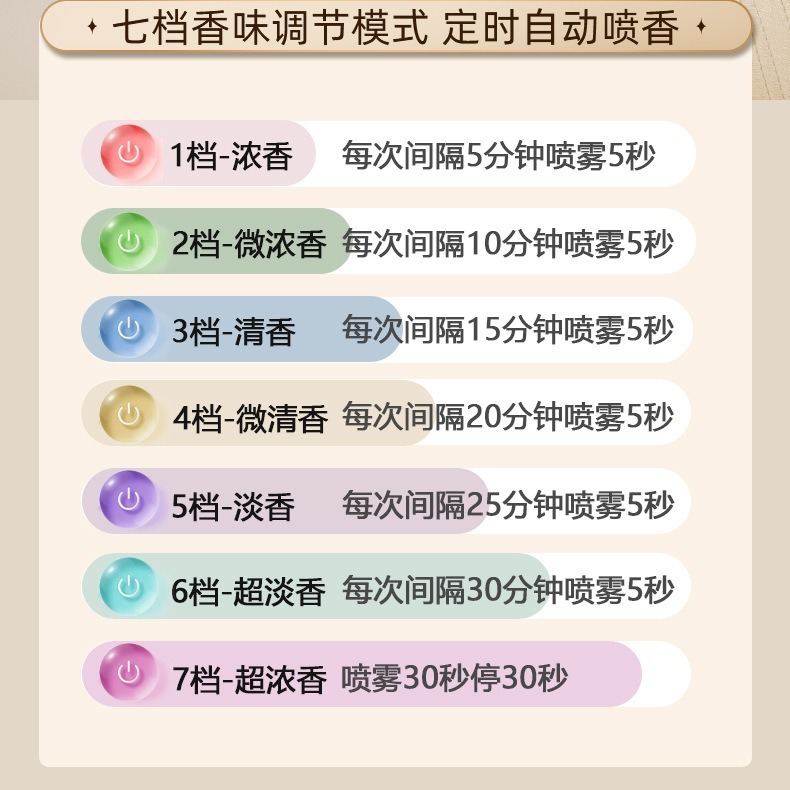 七档香味调节模式 定时自动喷香

1档-浓香 每次间隔5分钟喷雾5秒

2档-微浓香 每次间隔10分钟喷雾5秒

3档-清香 每次间隔15分钟喷雾5秒

4档-微清香 每次间隔20分钟喷雾5秒

5档-淡香 每次间隔25分钟喷雾5秒

6档-超淡香 每次间隔30分钟喷雾5秒

7档-超浓香 喷雾30秒停30秒