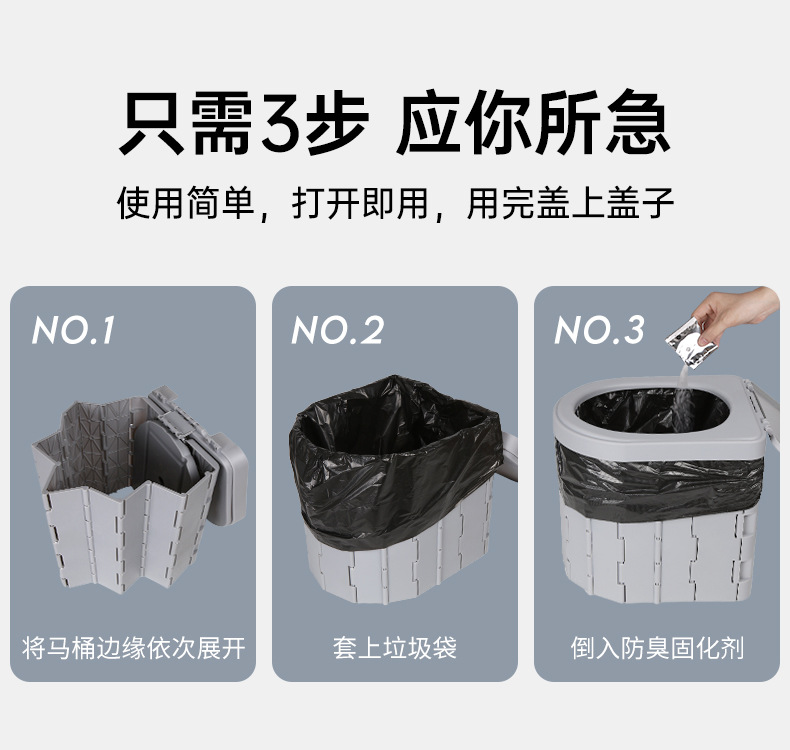 只需3步 应你所急

使用简单，打开即用，用完盖上盖子

NO.1

将马桶边缘依次展开

NO.2

套上垃圾袋

NO.3

倒入防臭固化剂