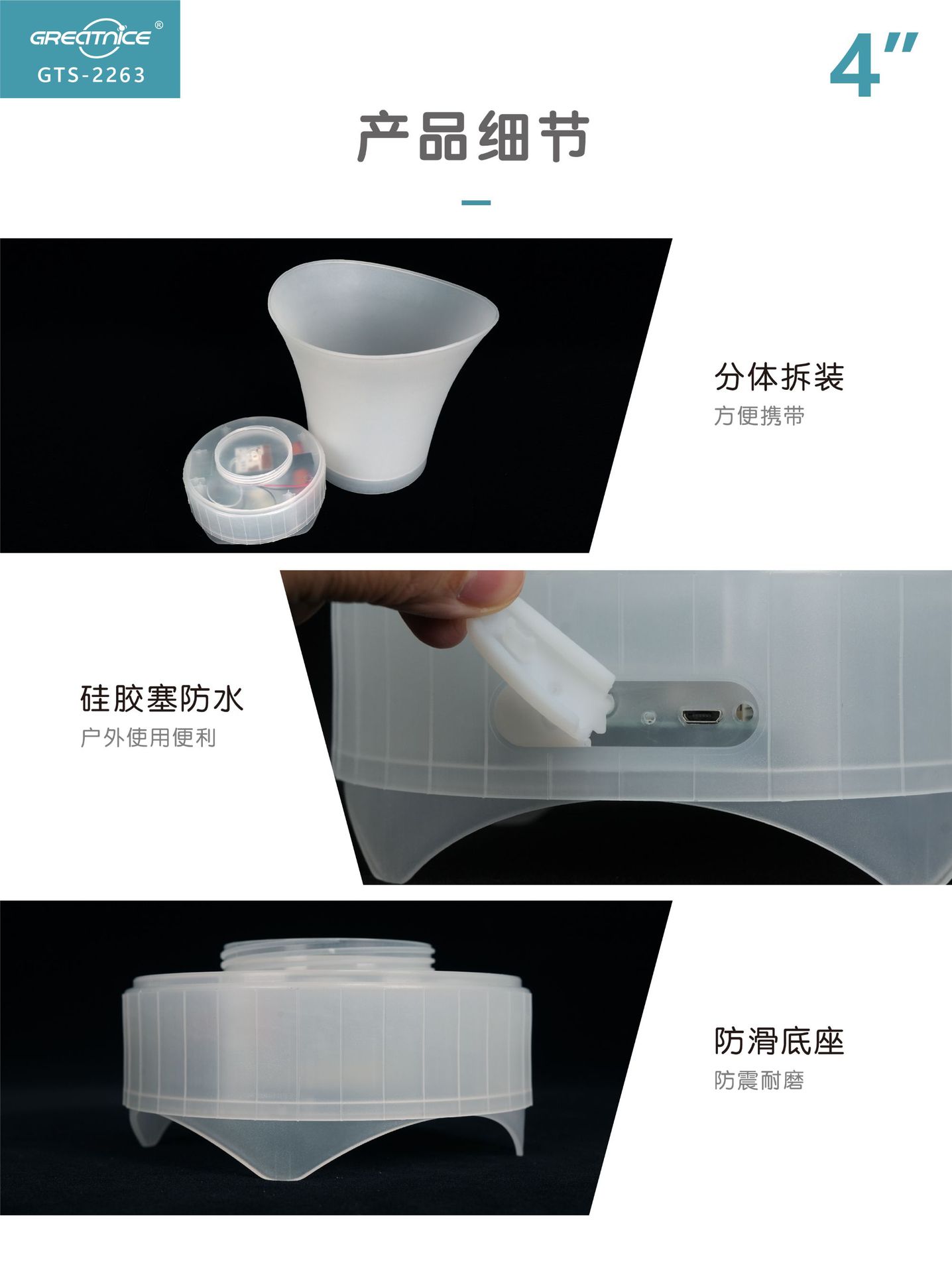 GREATNICE®
GTS-2263

4"

产品细节

分体拆装
方便携带

硅胶塞防水
户外使用便利

防滑底座
防震耐磨