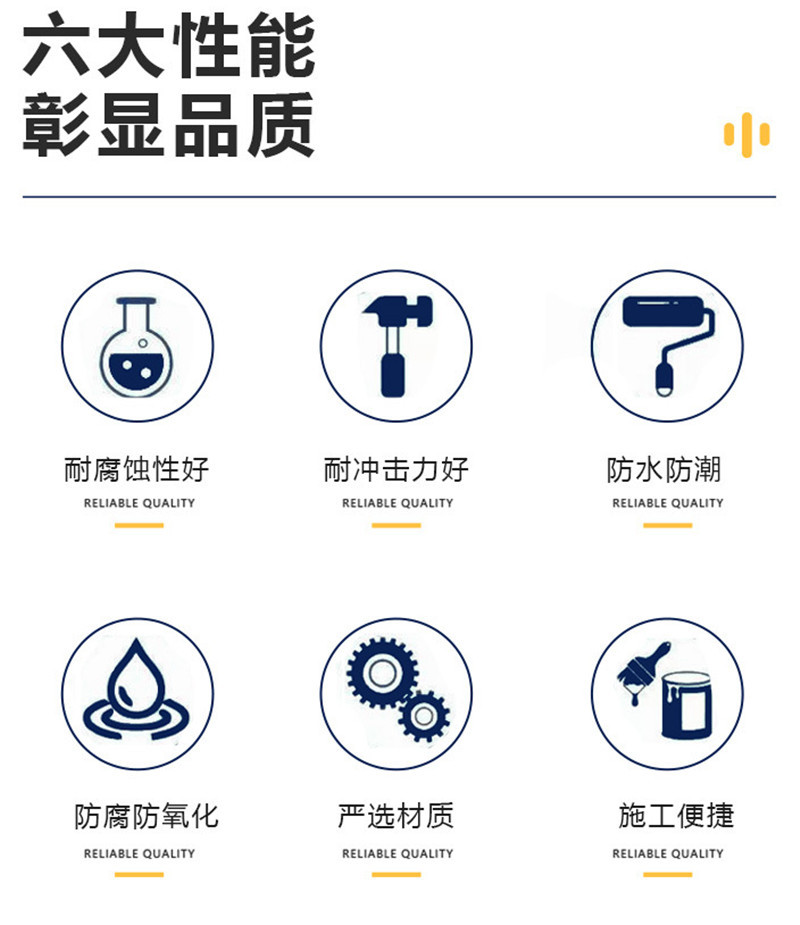 六大性能
彰显品质

耐腐蚀性好
RELIABLE QUALITY

耐冲击力好
RELIABLE QUALITY

防水防潮
RELIABLE QUALITY

防腐防氧化
RELIABLE QUALITY

严选材质
RELIABLE QUALITY

施工便捷
RELIABLE QUALITY