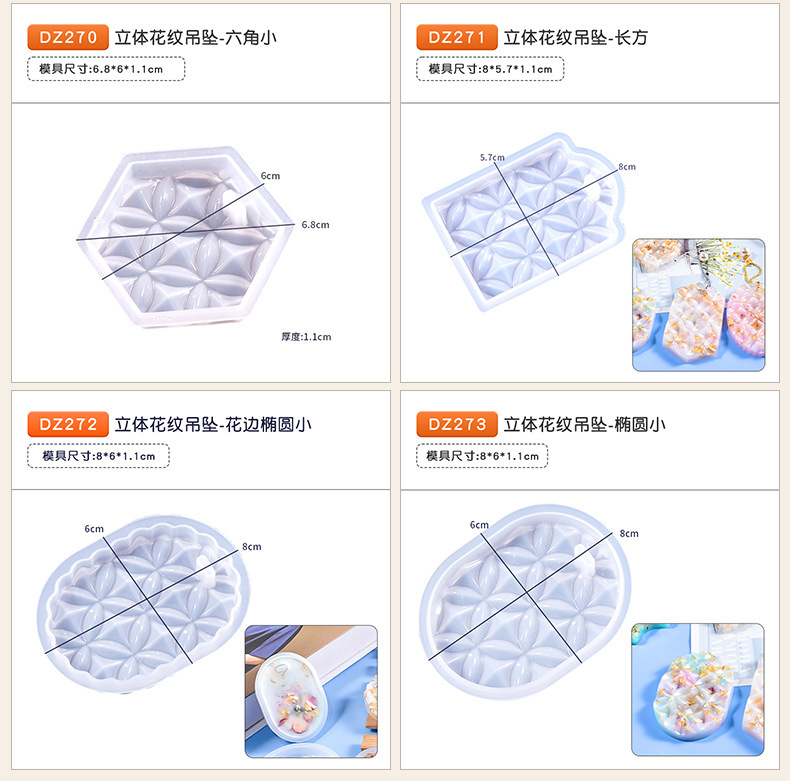 DZ270 立体花纹吊坠-六角小

模具尺寸:6.8*6*1.1cm

6cm

6.8cm

厚度:1.1cm

DZ271 立体花纹吊坠-长方

模具尺寸:8*5.7*1.1cm

5.7cm

8cm

DZ272 立体花纹吊坠-花边椭圆小

模具尺寸:8*6*1.1cm

6cm

8cm

DZ273 立体花纹吊坠-椭圆小

模具尺寸:8*6*1.1cm

6cm

8cm