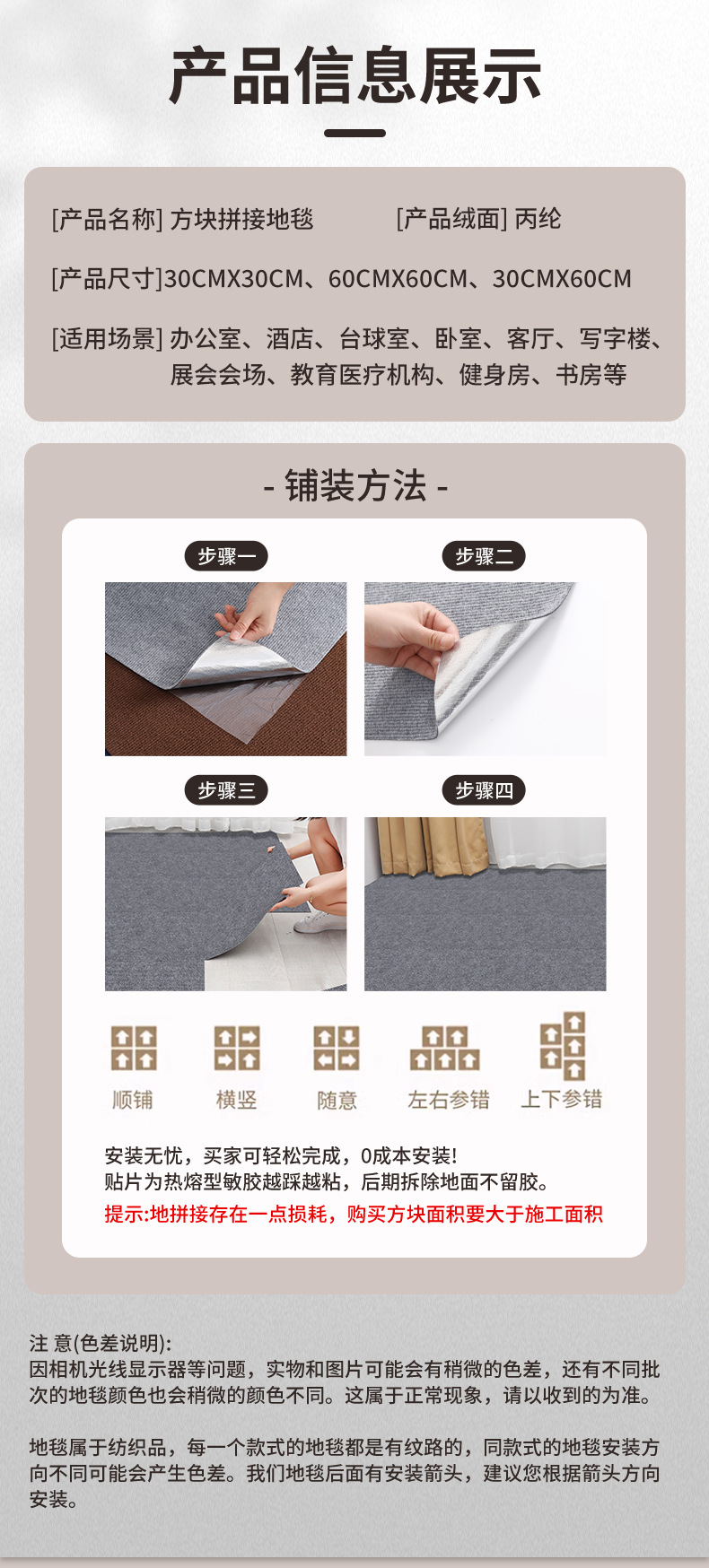 产品信息展示

[产品名称] 方块拼接地毯

[产品绒面] 丙纶

[产品尺寸]30CMX30CM、60CMX60CM、30CMX60CM

[适用场景] 办公室、酒店、台球室、卧室、客厅、写字楼、展会会场、教育医疗机构、健身房、书房等

- 铺装方法 -

步骤一

步骤二

步骤三

步骤四

顺铺

横竖

随意

左右参错

上下参错

安装无忧，买家可轻松完成，0成本安装!
贴片为热熔型敏胶越踩越粘，后期拆除地面不留胶。

提示:地拼接存在一点损耗，购买方块面积要大于施工面积

注 意(色差说明):
因相机光线显示器等问题，实物和图片可能会有稍微的色差，还有不同批次的地毯颜色也会稍微的颜色不同。这属于正常现象，请以收到的为准。

地毯属于纺织品，每一个款式的地毯都是有纹路的，同款式的地毯安装方向不同可能会产生色差。我们地毯后面有安装箭头，建议您根据箭头方向安装。