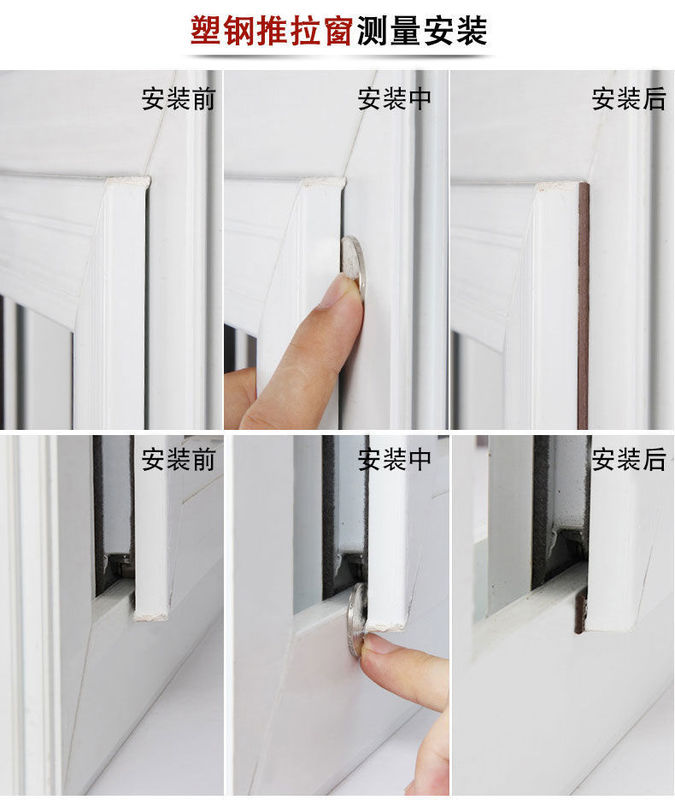 塑钢推拉窗测量安装

安装前

安装中

安装后

安装前

安装中

安装后