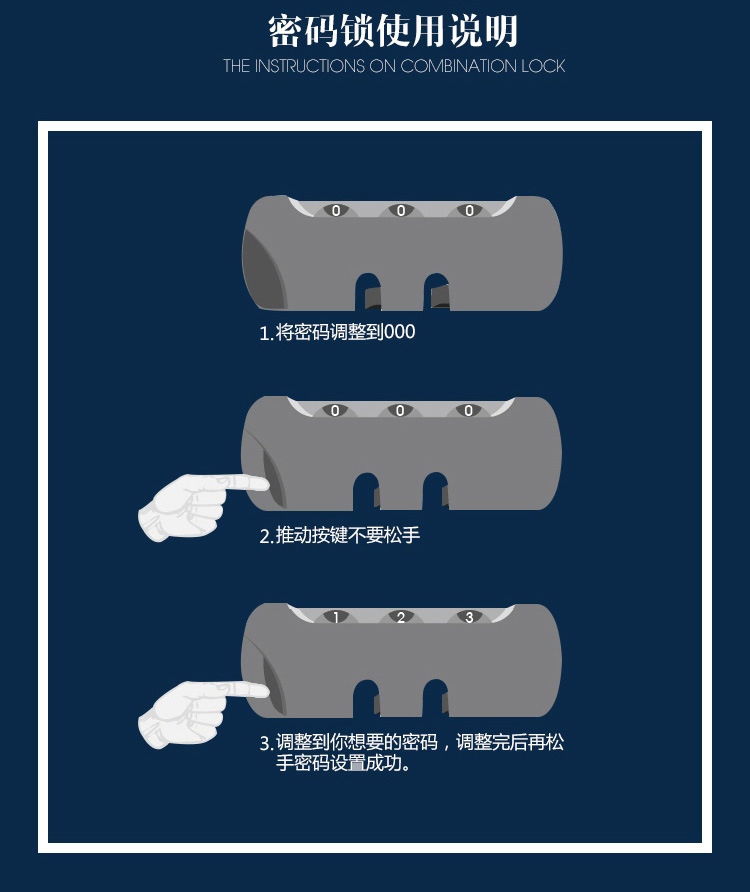 密码锁使用说明
THE INSTRUCTIONS ON COMBINATION LOCK

0 0 0

1.将密码调整到000

0 0 0

2.推动按键不要松手

1 2 3

3.调整到你想要的密码，调整完后再松手密码设置成功。