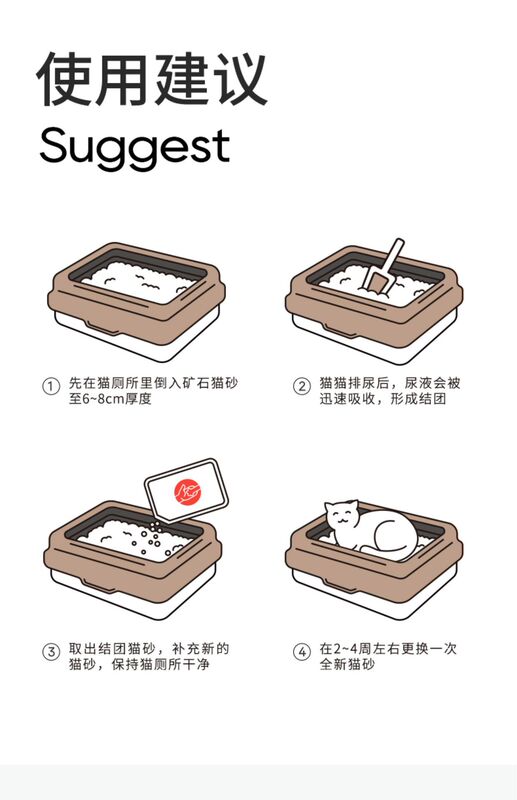 使用建议
Suggest

① 先在猫厕所里倒入矿石猫砂至6~8cm厚度

② 猫猫排尿后，尿液会被迅速吸收，形成结团

③ 取出结团猫砂，补充新的猫砂，保持猫厕所干净

④ 在2~4周左右更换一次全新猫砂